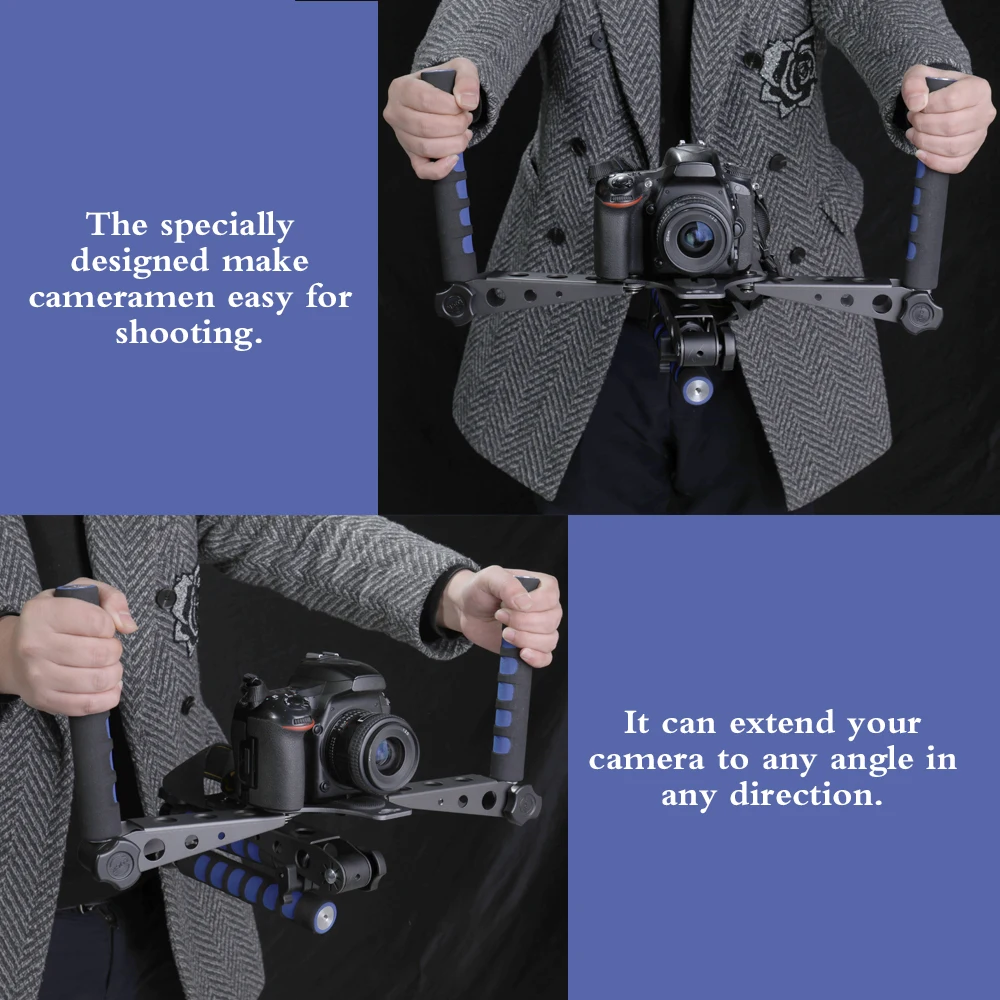 The specially designed make cameramen easy for shooting.

It can extend your camera to any angle in any direction.