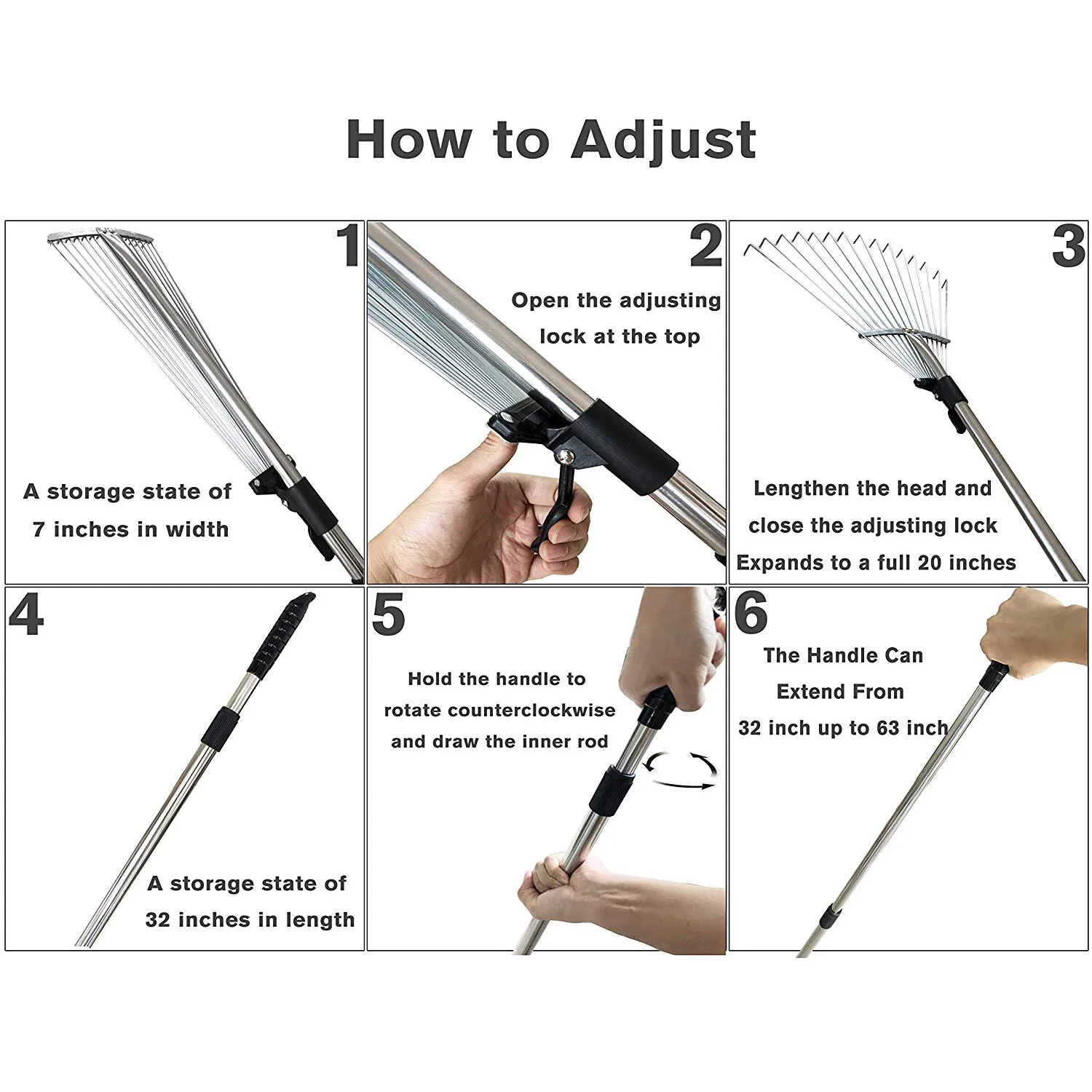 How to Adjust

1

A storage state of 7 inches in width

2

Open the adjusting lock at the top

3

Lengthen the head and close the adjusting lock

Expands to a full 20 inches

4

A storage state of 32 inches in length

5

Hold the handle to rotate counterclockwise and draw the inner rod

6

The Handle Can Extend From 32 inch up to 63 inch