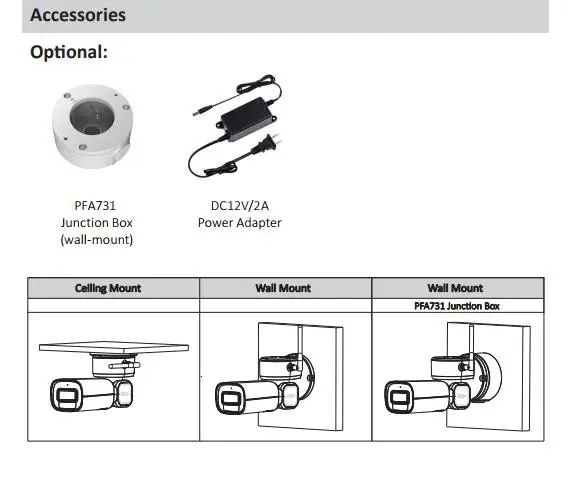 Accessories

Optional:

PFA731
Junction Box
(wall-mount)

DC12V/2A
Power Adapter

| Ceiling Mount | Wall Mount | Wall Mount |
|---|---|---|
| | | PFA731 Junction Box |
| | | |