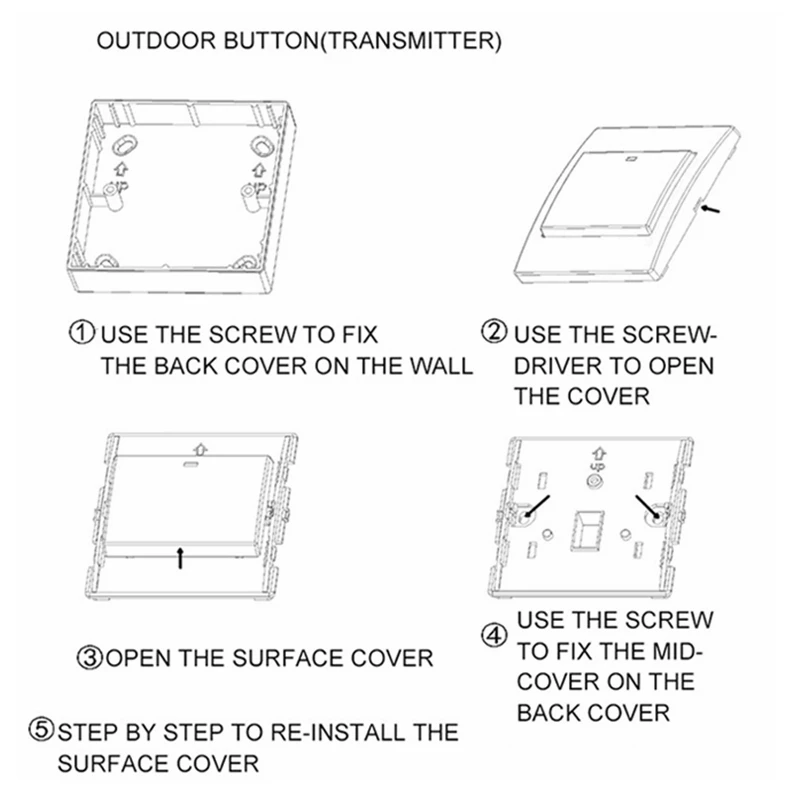 OUTDOOR BUTTON(TRANSMITTER)

UP

UP

① USE THE SCREW TO FIX THE BACK COVER ON THE WALL

② USE THE SCREWDRIVER TO OPEN THE COVER

UP

③ OPEN THE SURFACE COVER

④ USE THE SCREW TO FIX THE MID-COVER ON THE BACK COVER

⑤ STEP BY STEP TO RE-INSTALL THE SURFACE COVER