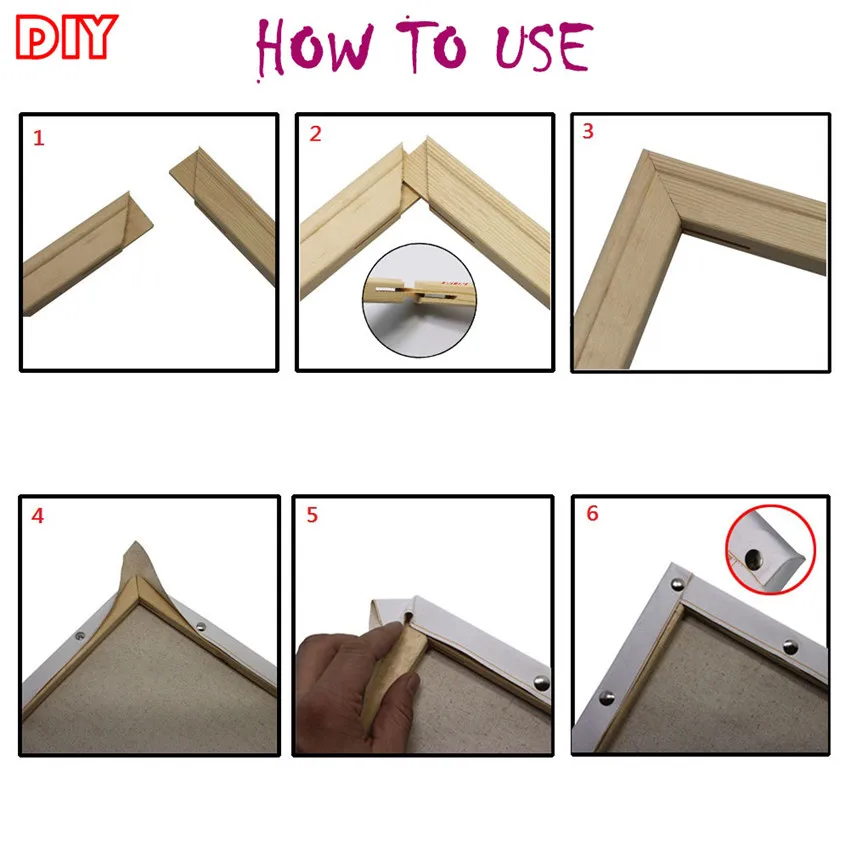 DIY HOW TO USE

1

2

3

4

5

6