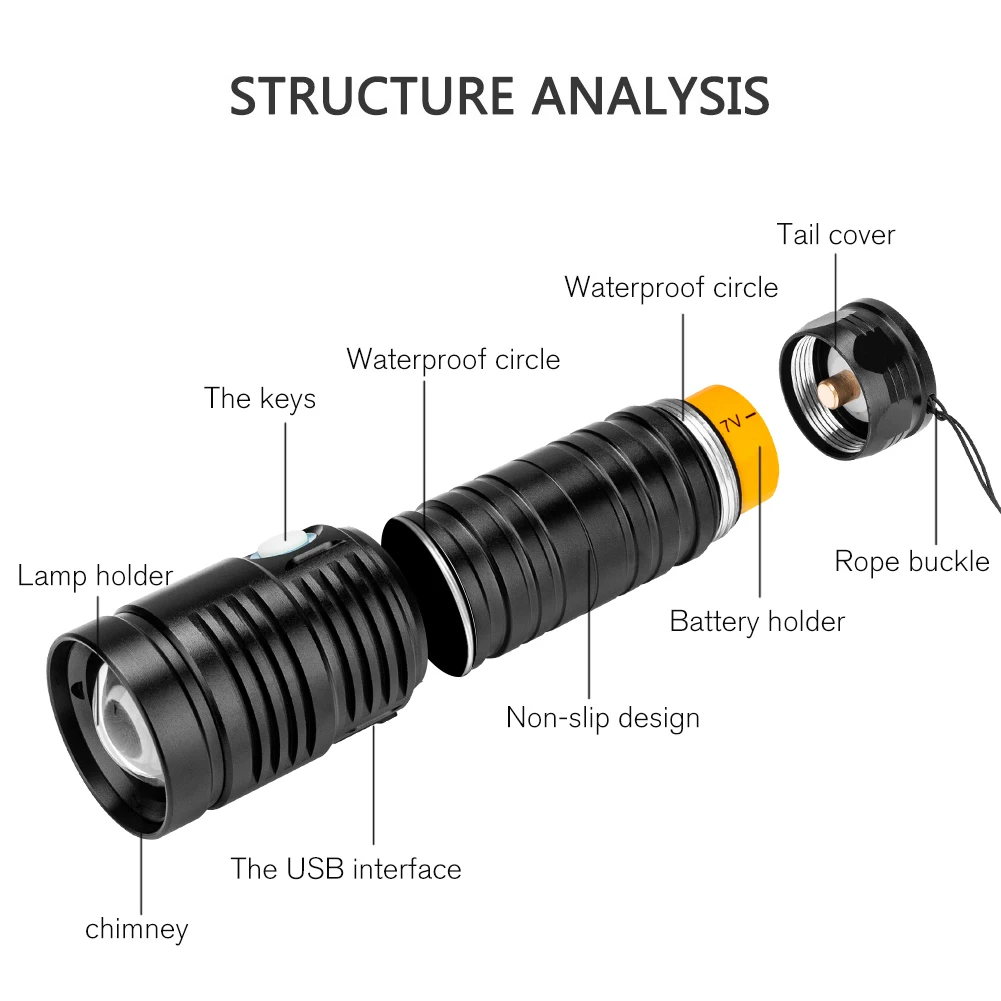 STRUCTURE ANALYSIS

Tail cover

Waterproof circle

Waterproof circle

The keys

7V

Lamp holder

Rope buckle

Battery holder

Non-slip design

The USB interface

chimney