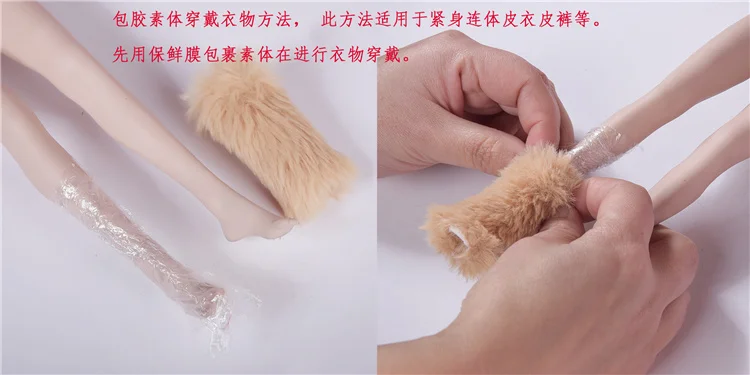 包胶素体穿戴衣物方法， 此方法适用于紧身连体皮衣皮裤等。
先用保鲜膜包裹素体在进行衣物穿戴。