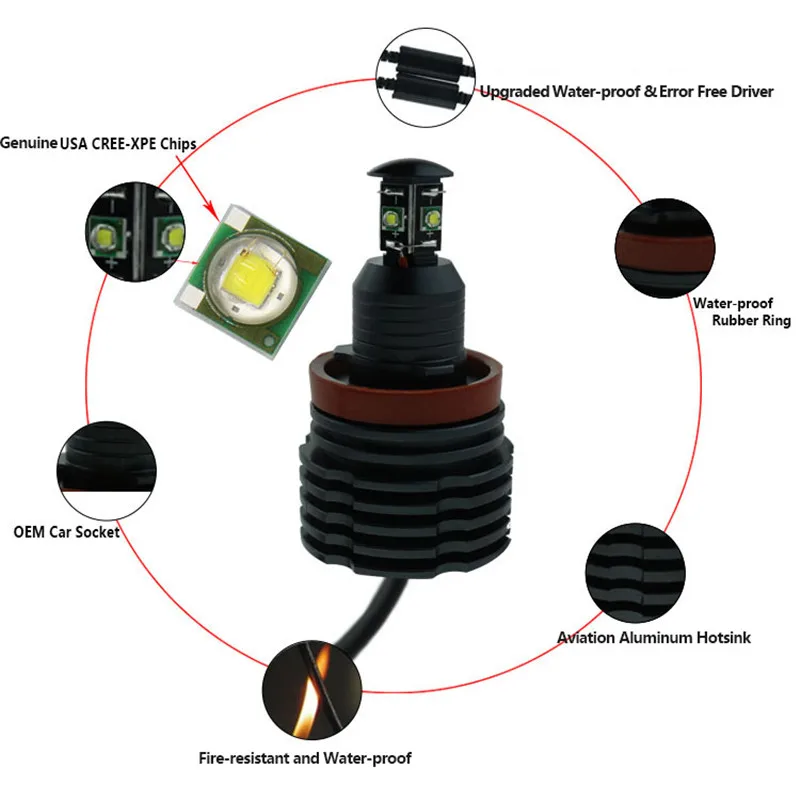 Upgraded Water-proof & Error Free Driver

Genuine USA CREE-XPE Chips

Water-proof Rubber Ring

OEM Car Socket

Aviation Aluminum Hotsink

Fire-resistant and Water-proof