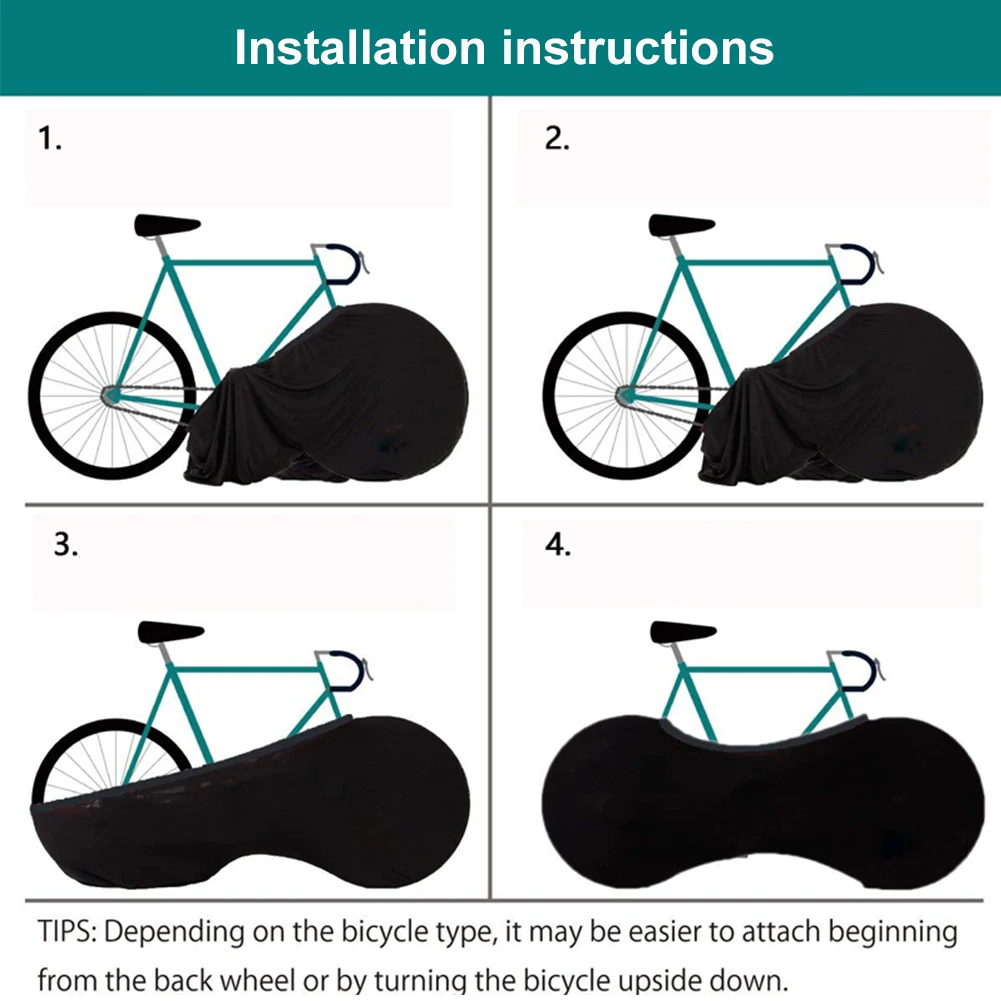 Installation instructions

1.

2.

3.

4.

TIPS: Depending on the bicycle type, it may be easier to attach beginning from the back wheel or by turning the bicycle upside down.