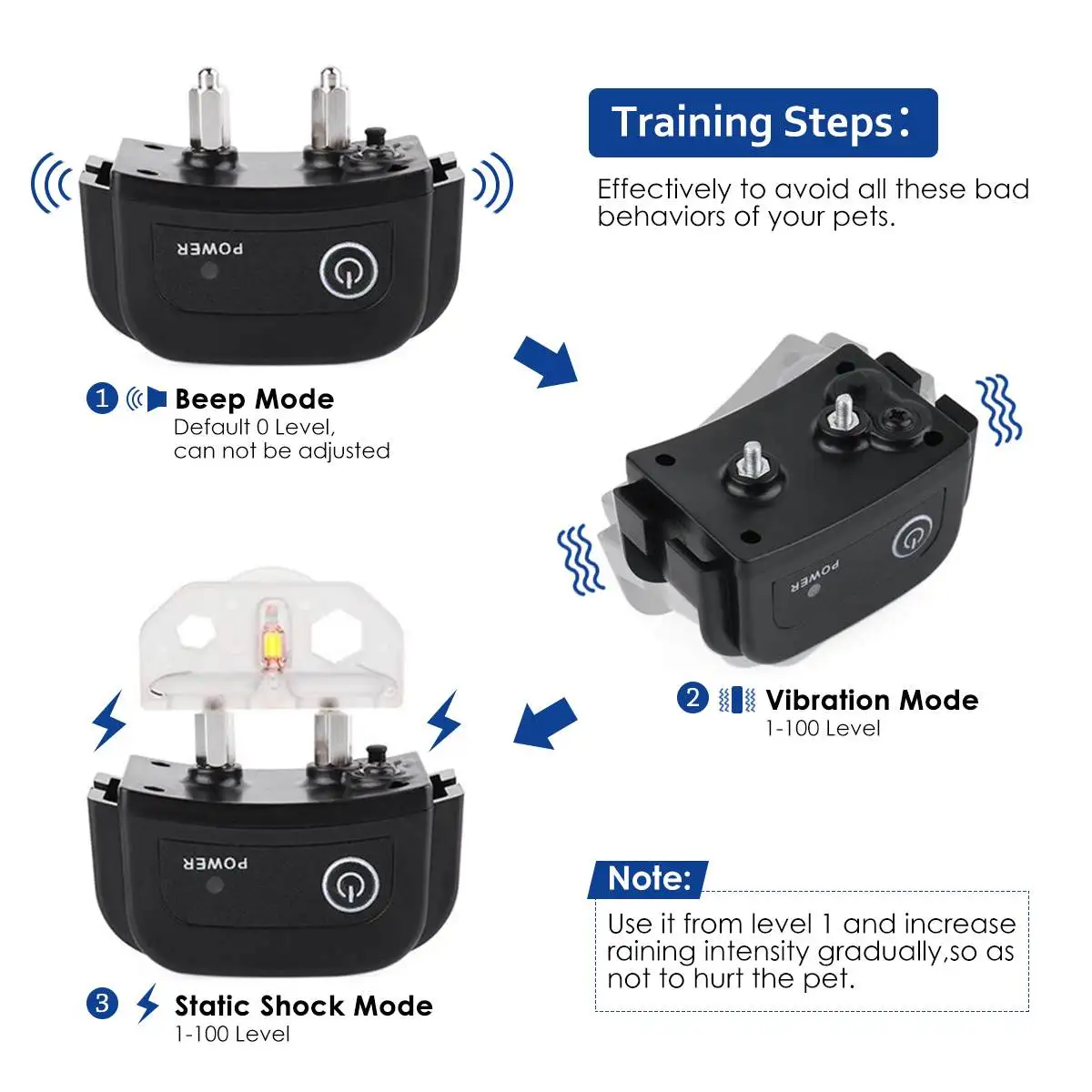 Training Steps:

Effectively to avoid all these bad behaviors of your pets.

POWER

1 Beep Mode
Default 0 Level, can not be adjusted

POWER

2 Vibration Mode
1-100 Level

POWER

3 Static Shock Mode
1-100 Level

Note:
Use it from level 1 and increase raining intensity gradually,so as not to hurt the pet.