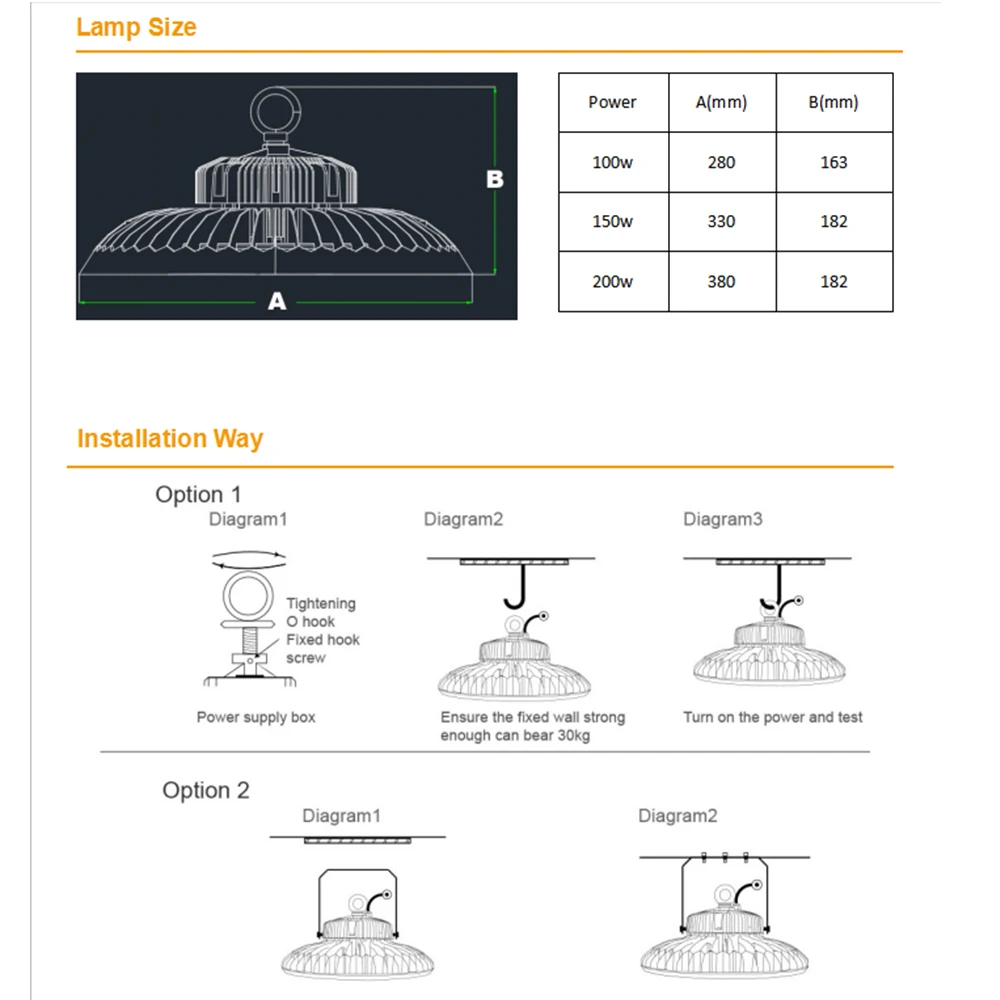 Lamp Size

B

A

| Power | A(mm) | B(mm) |
|---|---|---|
| 100w | 280 | 163 |
| 150w | 330 | 182 |
| 200w | 380 | 182 |

Installation Way

Option 1

Diagram1

Tightening O hook

Fixed hook screw

Power supply box

Diagram2

Ensure the fixed wall strong enough can bear 30kg

Diagram3

Turn on the power and test

Option 2

Diagram1

Diagram2