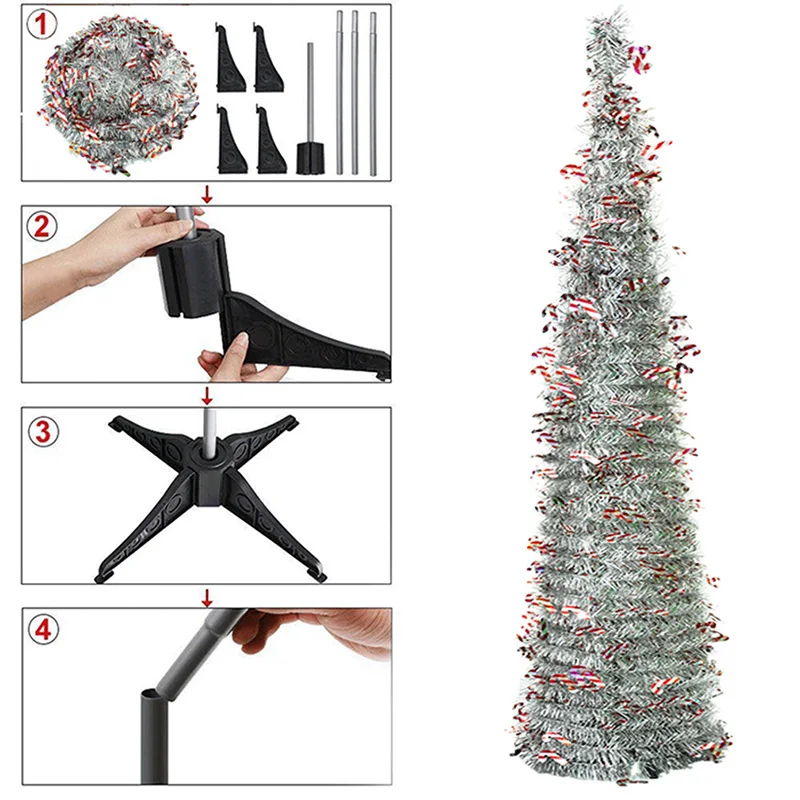 1

2

3

4