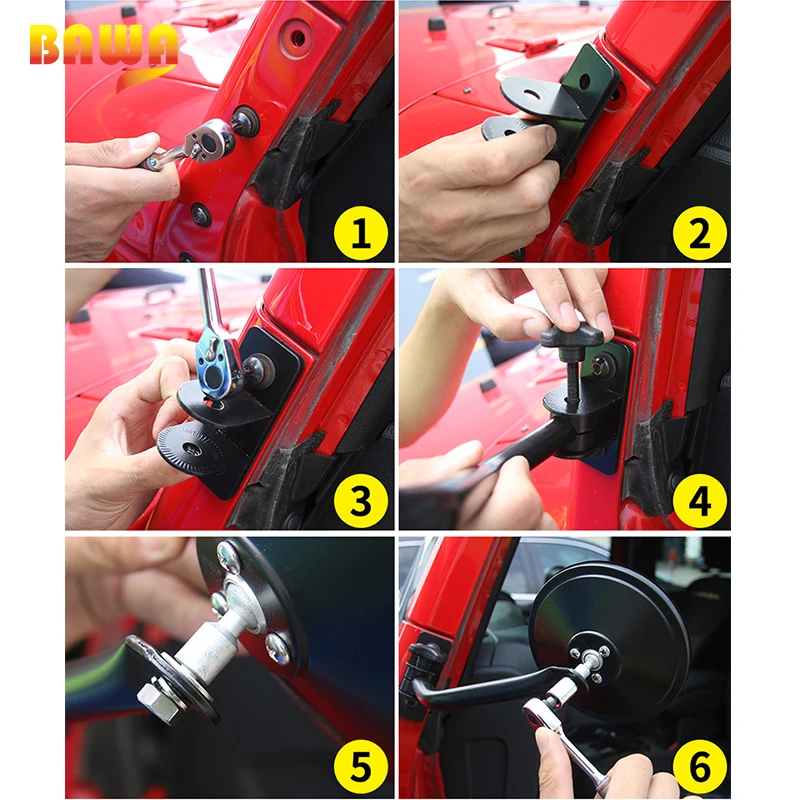 BAWA

1

2

3

4

5

6