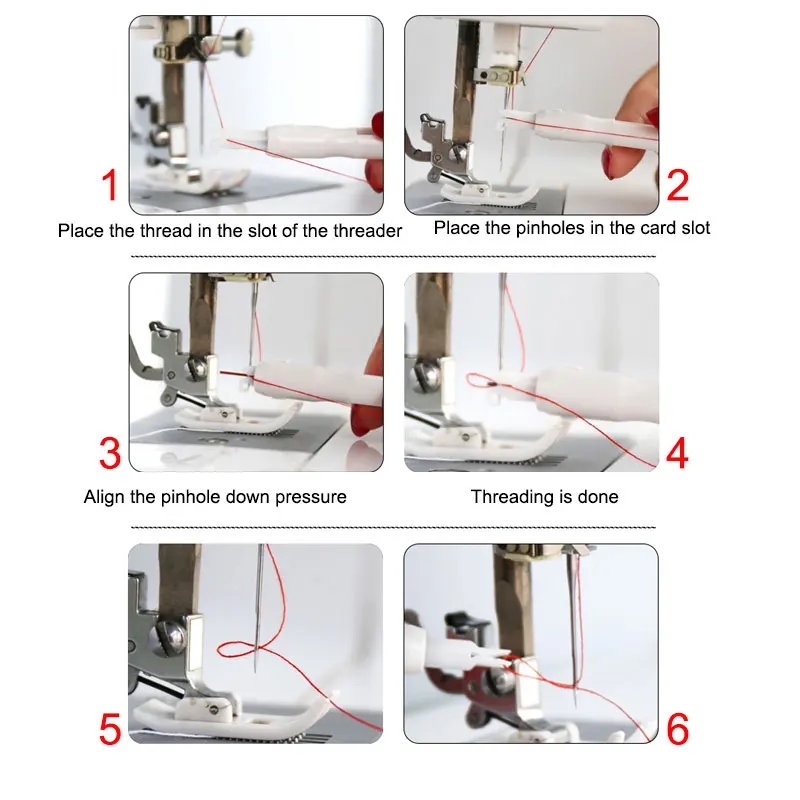 1

Place the thread in the slot of the threader

2

Place the pinholes in the card slot

3

Align the pinhole down pressure

4

Threading is done

5

6