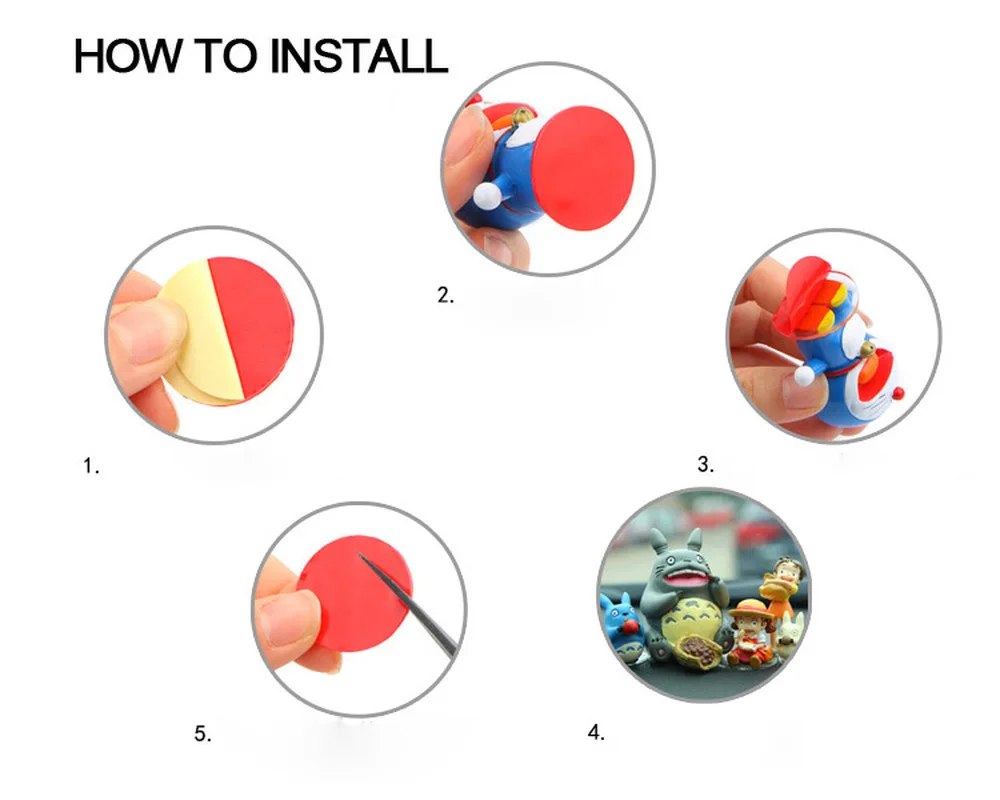 HOW TO INSTALL

2.

1.

3.

5.

4.