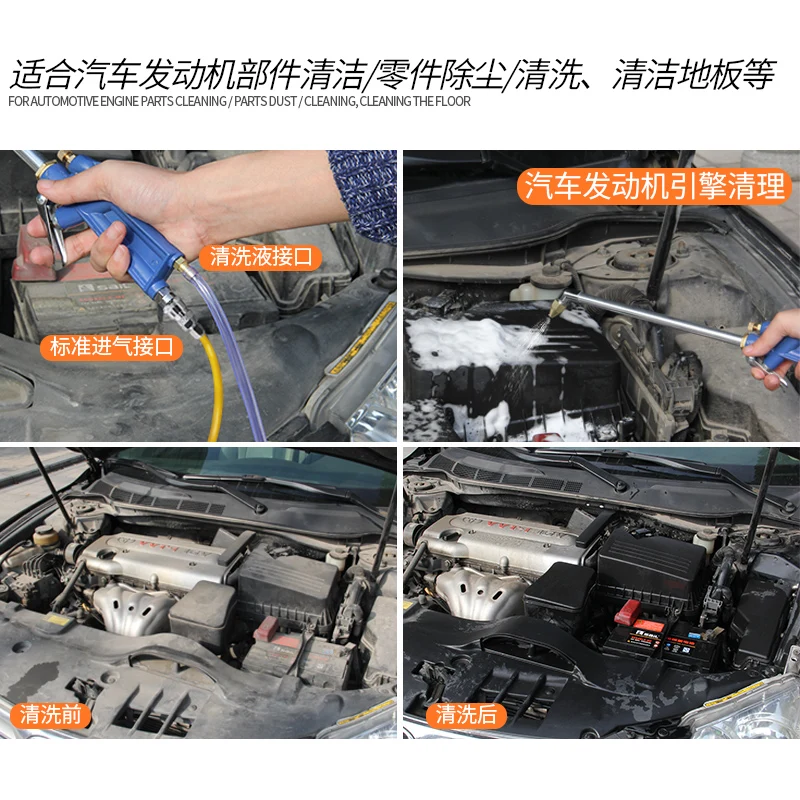 适合汽车发动机部件清洁/零件除尘/清洗、清洁地板等
FOR AUTOMOTIVE ENGINE PARTS CLEANING / PARTS DUST / CLEANING, CLEANING THE FLOOR

清洗液接口

标准进气接口

汽车发动机引擎清理

清洗前

清洗后