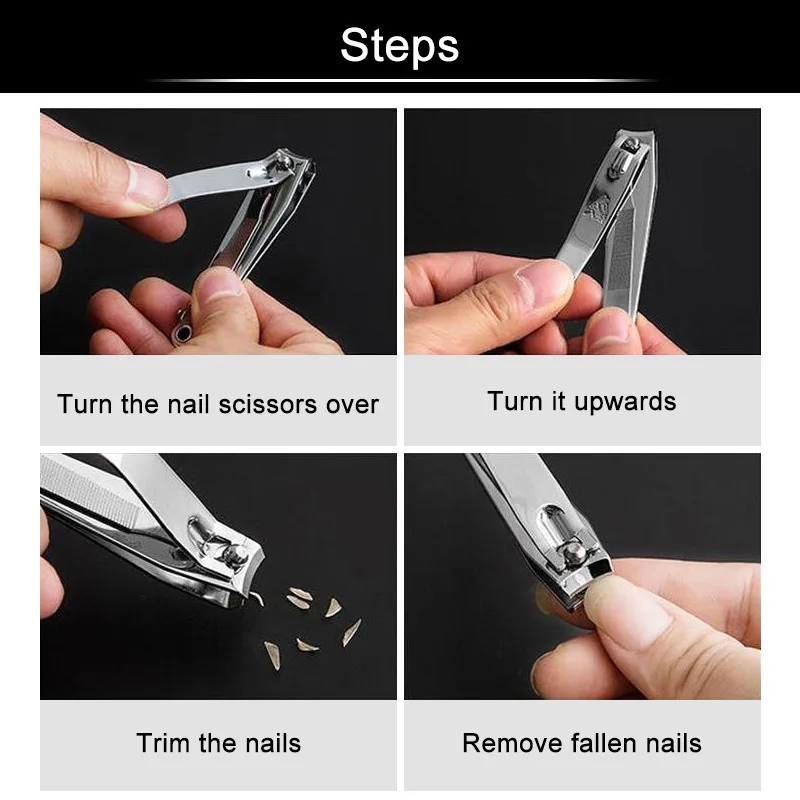 Steps

Turn the nail scissors over

Turn it upwards

Trim the nails

Remove fallen nails