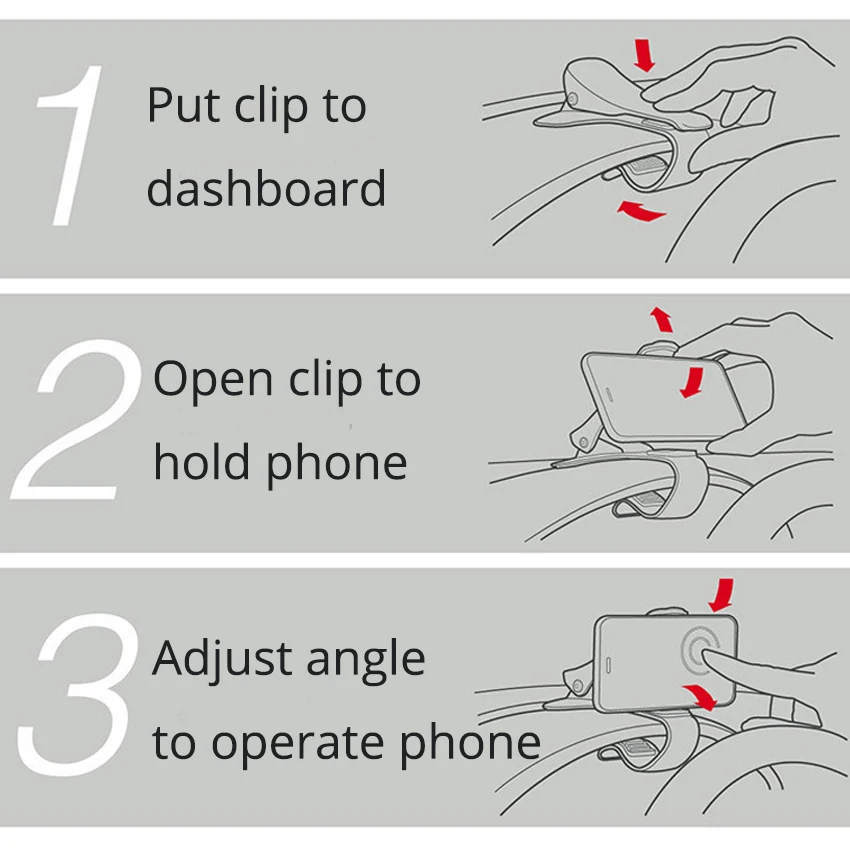 1 Put clip to dashboard

2 Open clip to hold phone

3 Adjust angle to operate phone