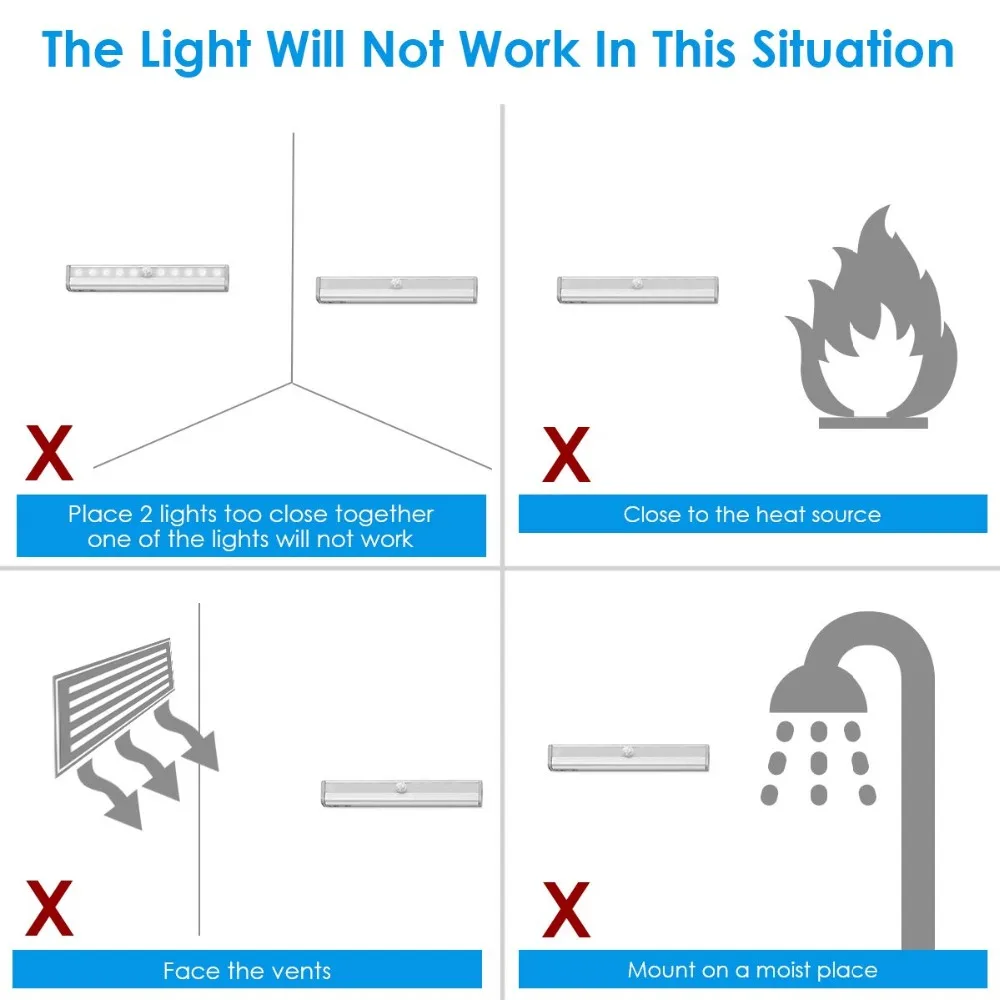 The Light Will Not Work In This Situation

X

Place 2 lights too close together one of the lights will not work

X

Close to the heat source

X

Face the vents

X

Mount on a moist place