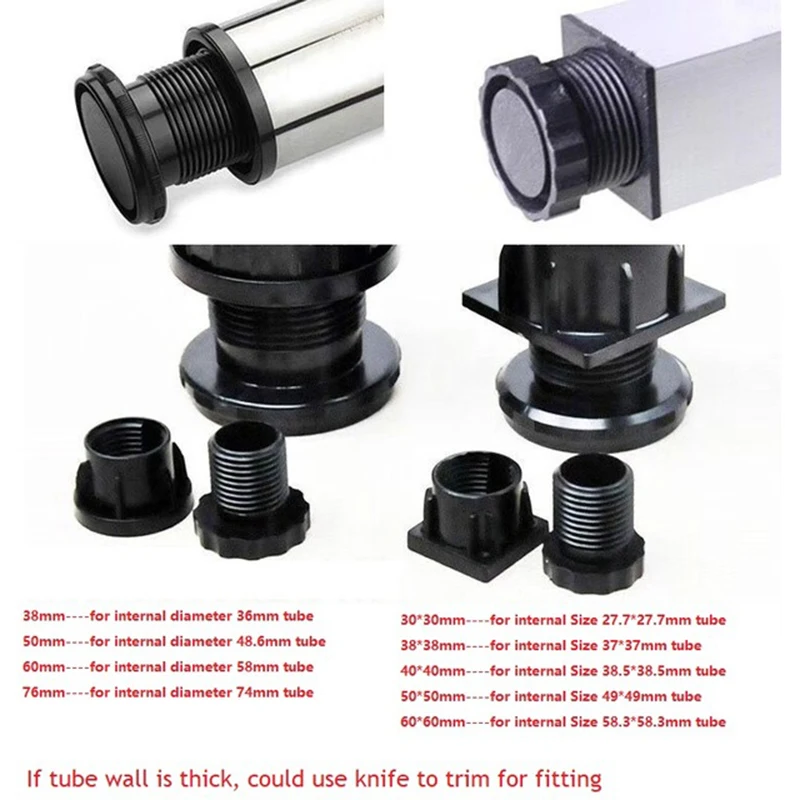 38mm----for internal diameter 36mm tube
50mm----for internal diameter 48.6mm tube
60mm----for internal diameter 58mm tube
76mm----for internal diameter 74mm tube

30*30mm----for internal Size 27.7*27.7mm tube
38*38mm----for internal Size 37*37mm tube
40*40mm----for internal Size 38.5*38.5mm tube
50*50mm----for internal Size 49*49mm tube
60*60mm----for internal Size 58.3*58.3mm tube

If tube wall is thick, could use knife to trim for fitting