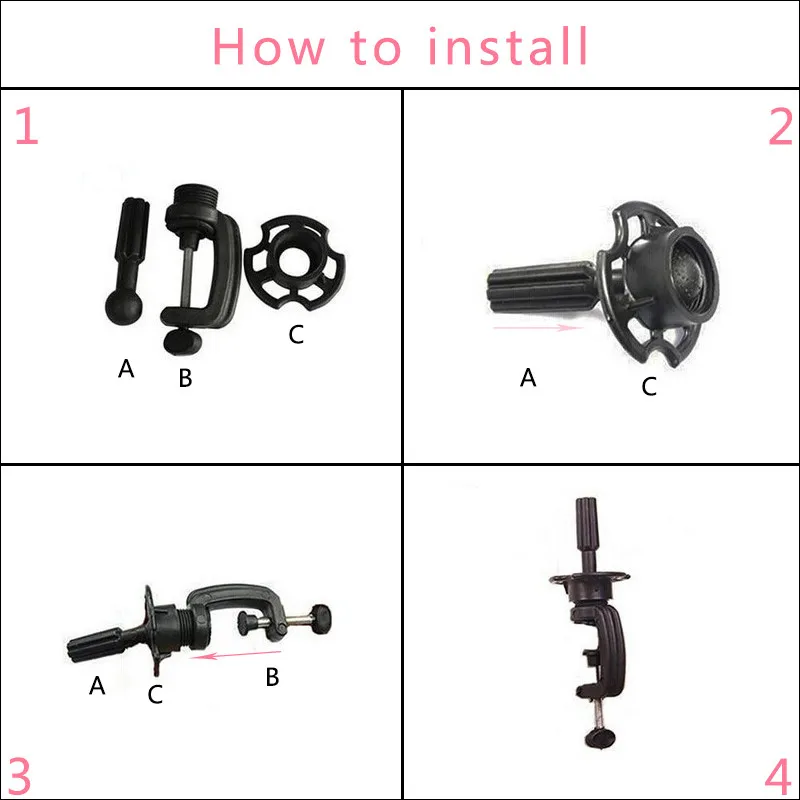 How to install

1

A B C

2

A C

3

A C B

4