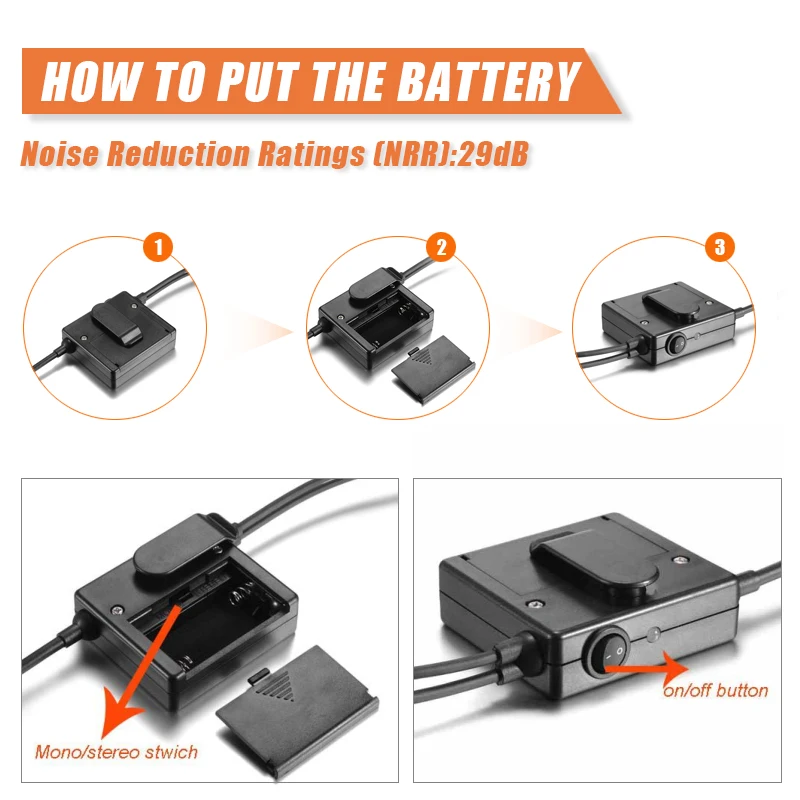 HOW TO PUT THE BATTERY

Noise Reduction Ratings (NRR):29dB

1

2

3

Mono/stereo stwich

on/off button