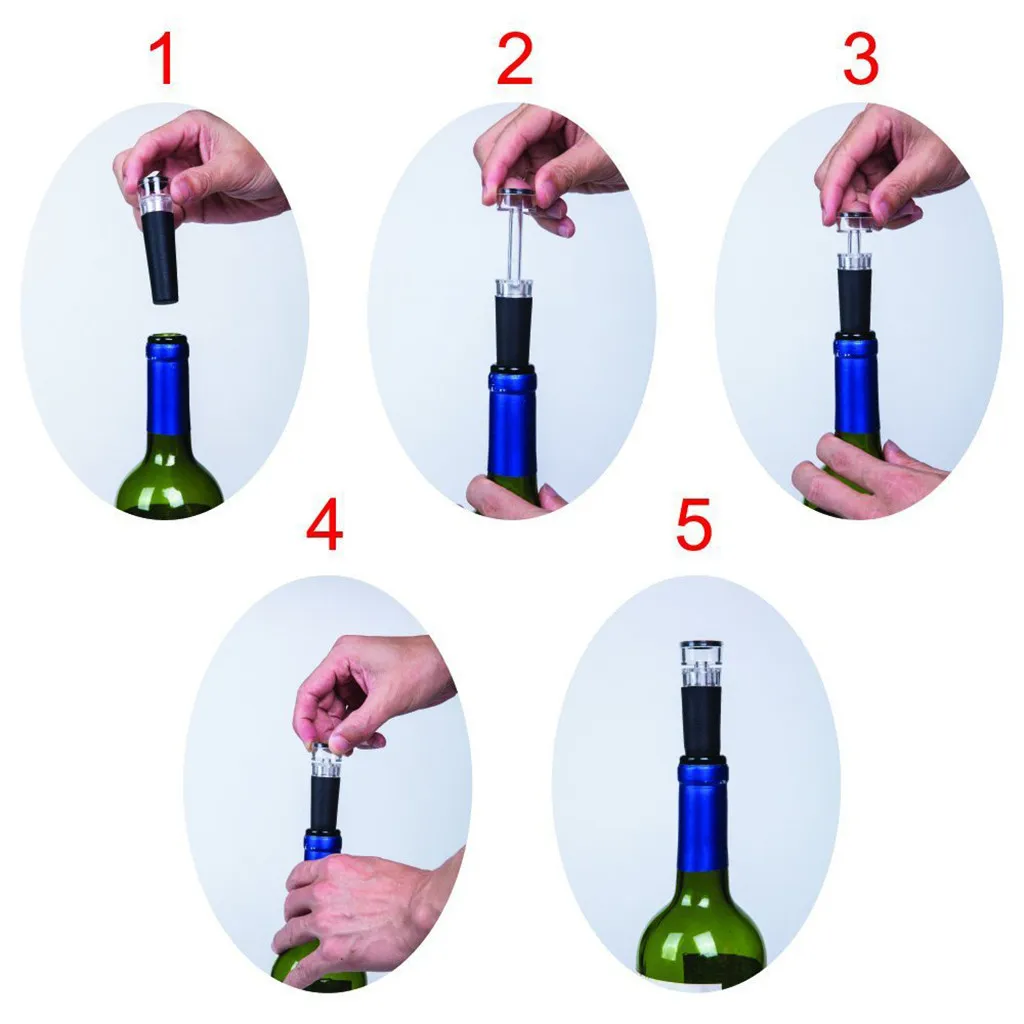 1

2

3

4

5