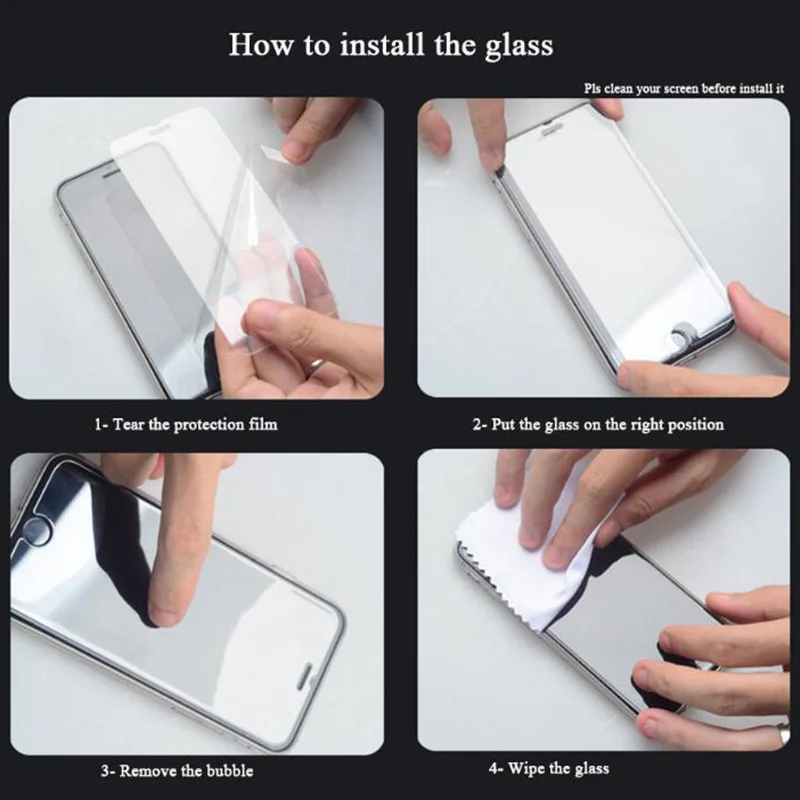 How to install the glass

Pls clean your screen before install it

1- Tear the protection film

2- Put the glass on the right position

3- Remove the bubble

4- Wipe the glass