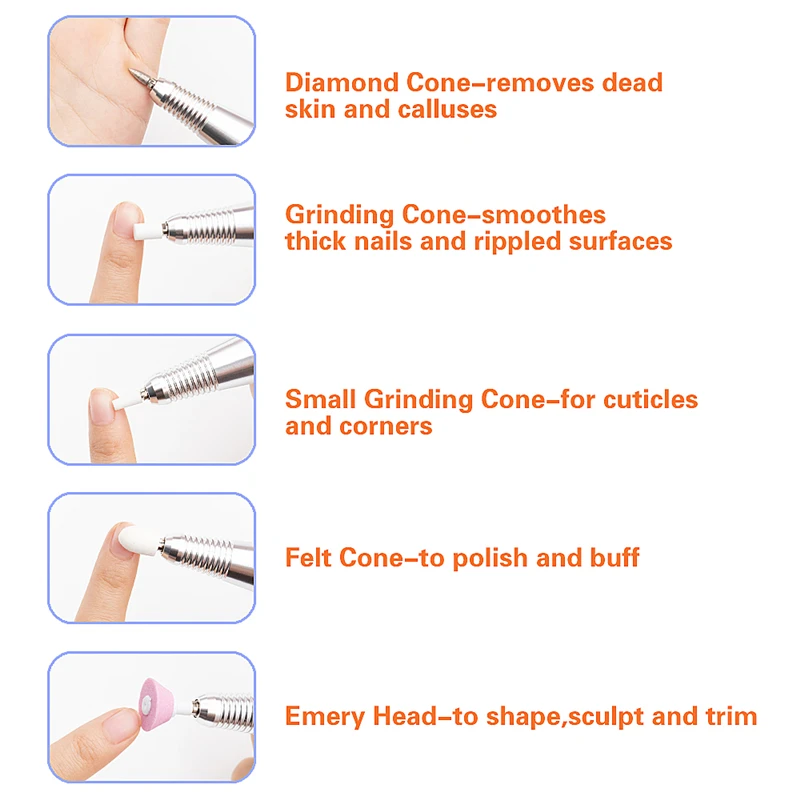 Diamond Cone–removes dead skin and calluses

Grinding Cone–smoothes thick nails and rippled surfaces

Small Grinding Cone–for cuticles and corners

Felt Cone–to polish and buff

Emery Head–to shape,sculpt and trim