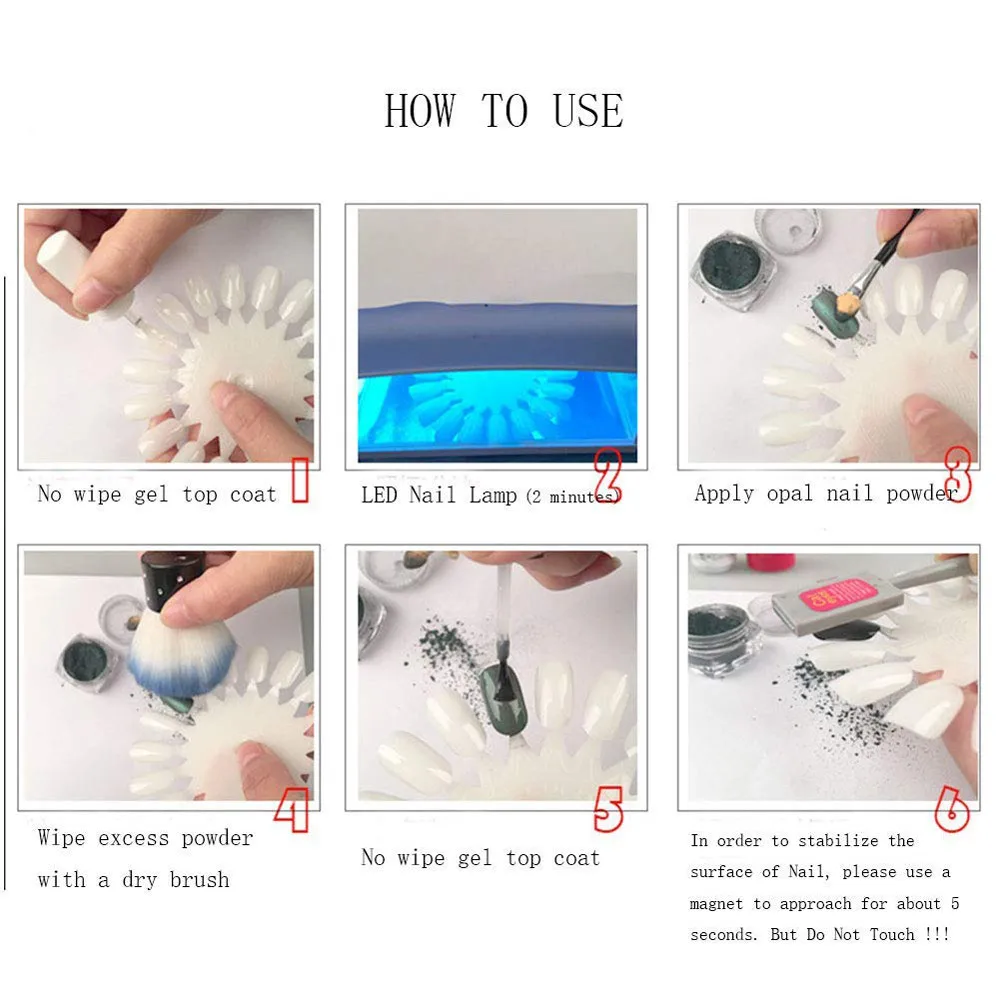 HOW TO USE

No wipe gel top coat 1

LED Nail Lamp (2 minutes) 2

Apply opal nail powder 3

Wipe excess powder with a dry brush 4

No wipe gel top coat 5

In order to stabilize the surface of Nail, please use a magnet to approach for about 5 seconds. But Do Not Touch !!! 6