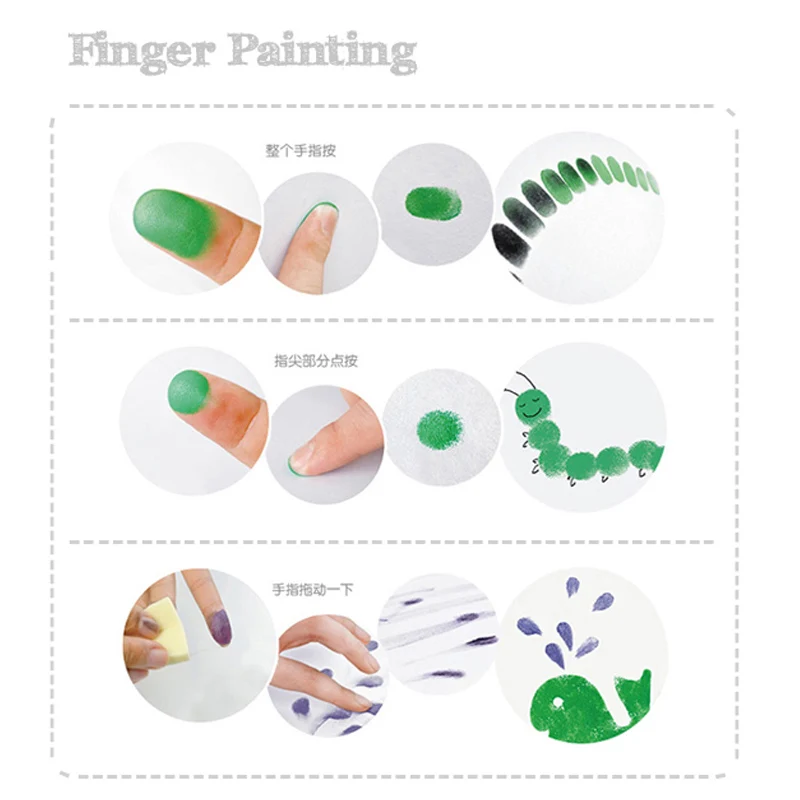 Finger Painting

整个手指按

指尖部分点按

手指拖动一下