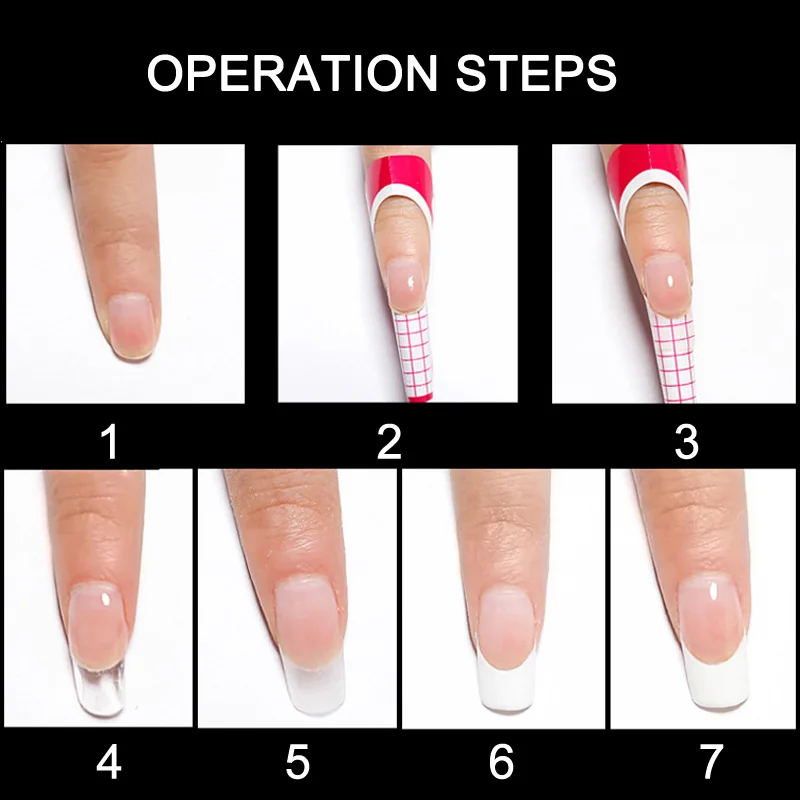 OPERATION STEPS

1

2

3

4

5

6

7