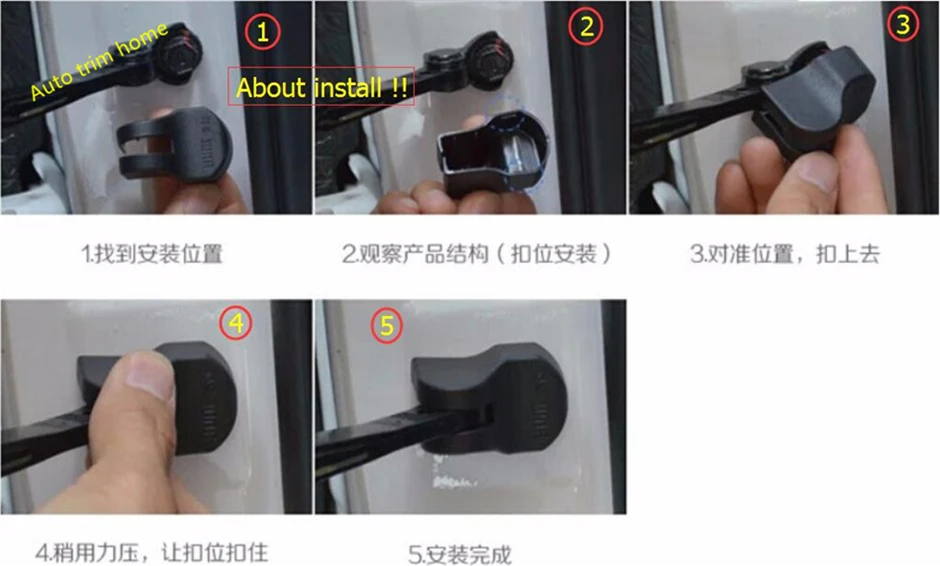 Auto trim home

1

About install !!

2

3

1.找到安装位置

2.观察产品结构（扣位安装）

3.对准位置，扣上去

4

5

4.稍用力压，让扣位扣住

5.安装完成