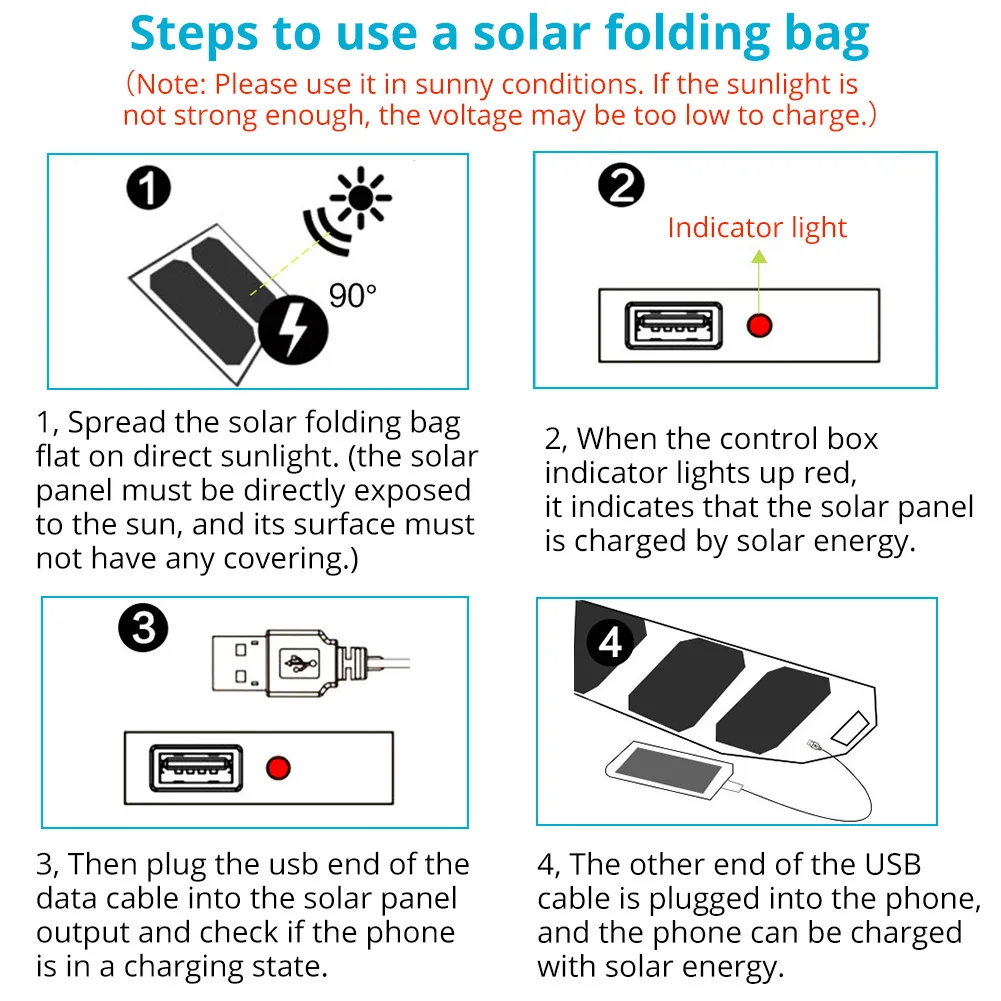 Steps to use a solar folding bag
(Note: Please use it in sunny conditions. If the sunlight is not strong enough, the voltage may be too low to charge.)

1

90°

1, Spread the solar folding bag flat on direct sunlight. (the solar panel must be directly exposed to the sun, and its surface must not have any covering.)

2

Indicator light

2, When the control box indicator lights up red,
it indicates that the solar panel is charged by solar energy.

3

3, Then plug the usb end of the data cable into the solar panel output and check if the phone is in a charging state.

4

4, The other end of the USB cable is plugged into the phone, and the phone can be charged with solar energy.