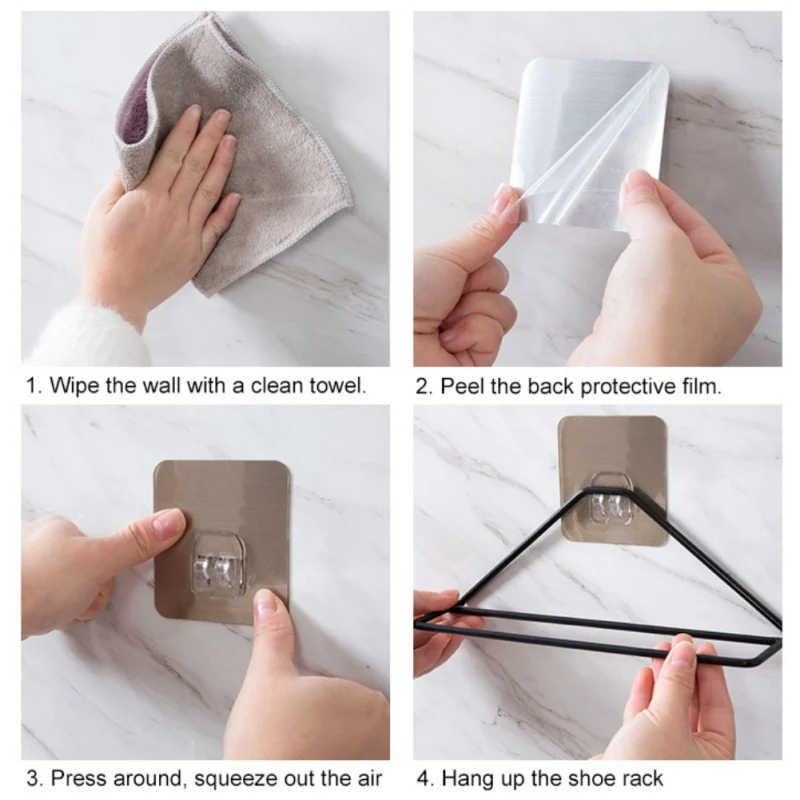 1. Wipe the wall with a clean towel.

2. Peel the back protective film.

3. Press around, squeeze out the air

4. Hang up the shoe rack