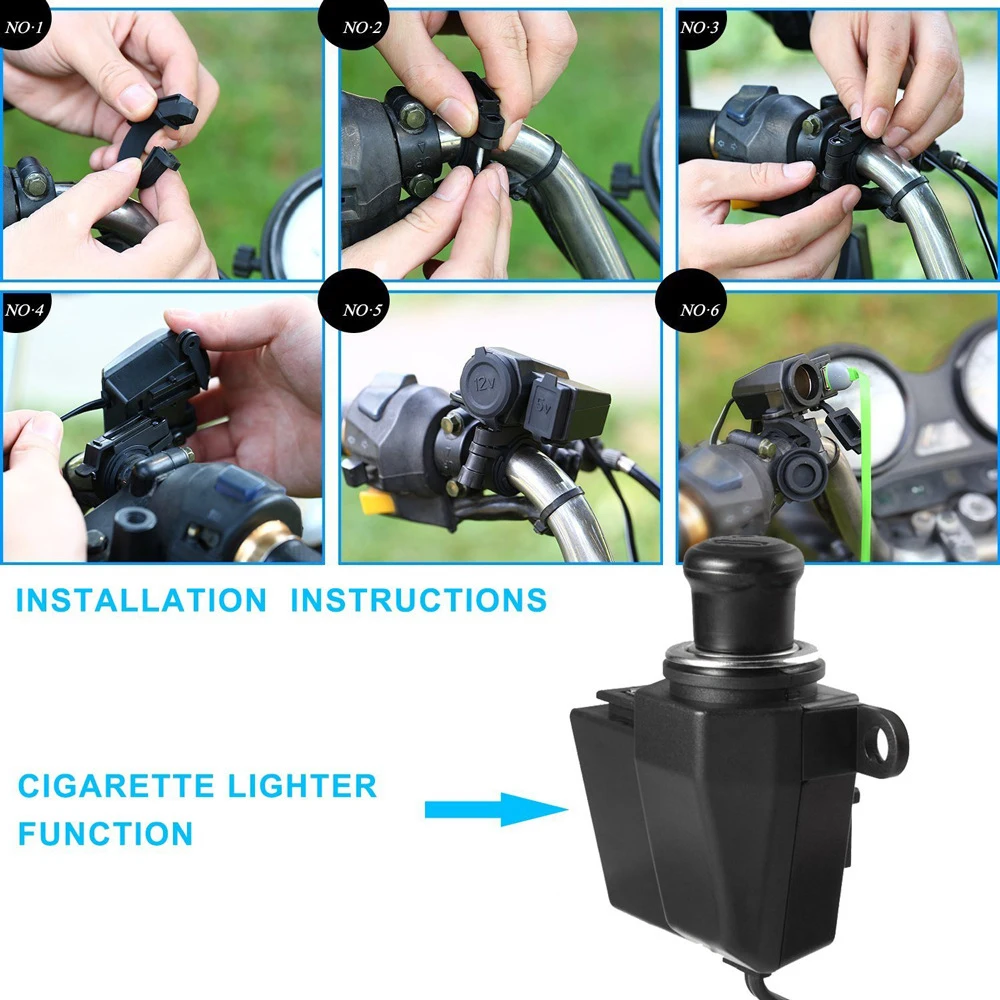 NO·1

NO·2

NO·3

NO·4

NO·5

12V

5V

NO·6

INSTALLATION INSTRUCTIONS

CIGARETTE LIGHTER FUNCTION