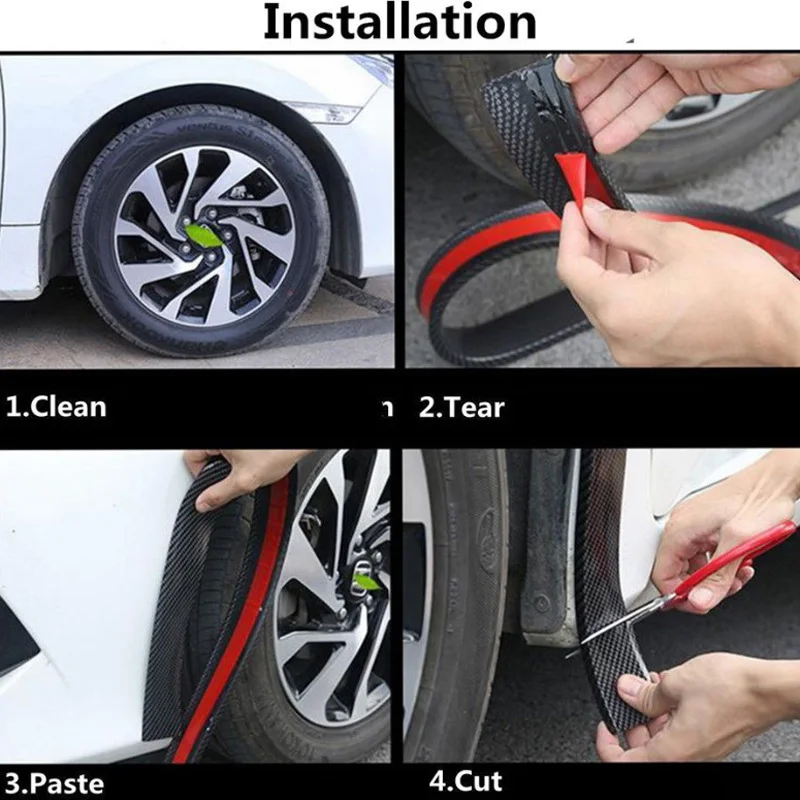 Installation

1.Clean

2.Tear

3.Paste

4.Cut