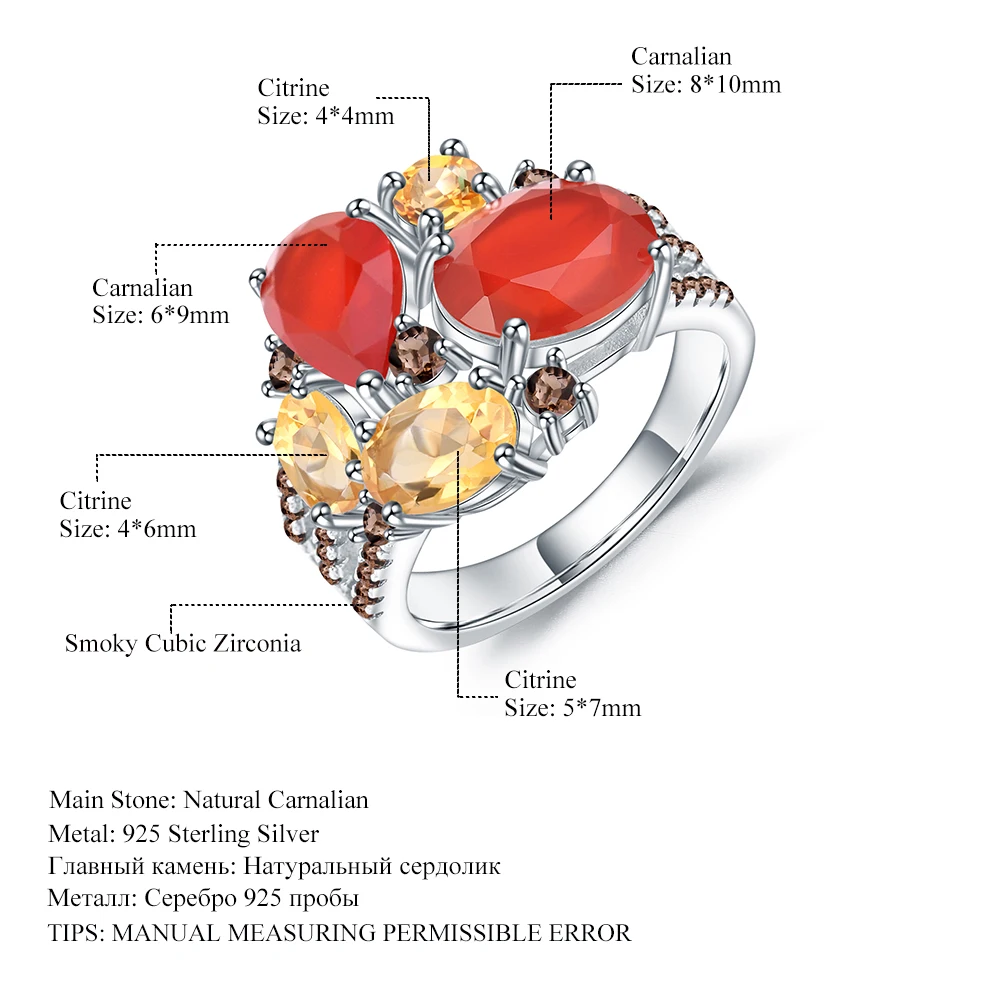 Citrine
Size: 4*4mm

Carnalian
Size: 8*10mm

Carnalian
Size: 6*9mm

Citrine
Size: 4*6mm

Smoky Cubic Zirconia

Citrine
Size: 5*7mm

Main Stone: Natural Carnalian
Metal: 925 Sterling Silver
Главный камень: Натуральный сердолик
Металл: Серебро 925 пробы
TIPS: MANUAL MEASURING PERMISSIBLE ERROR