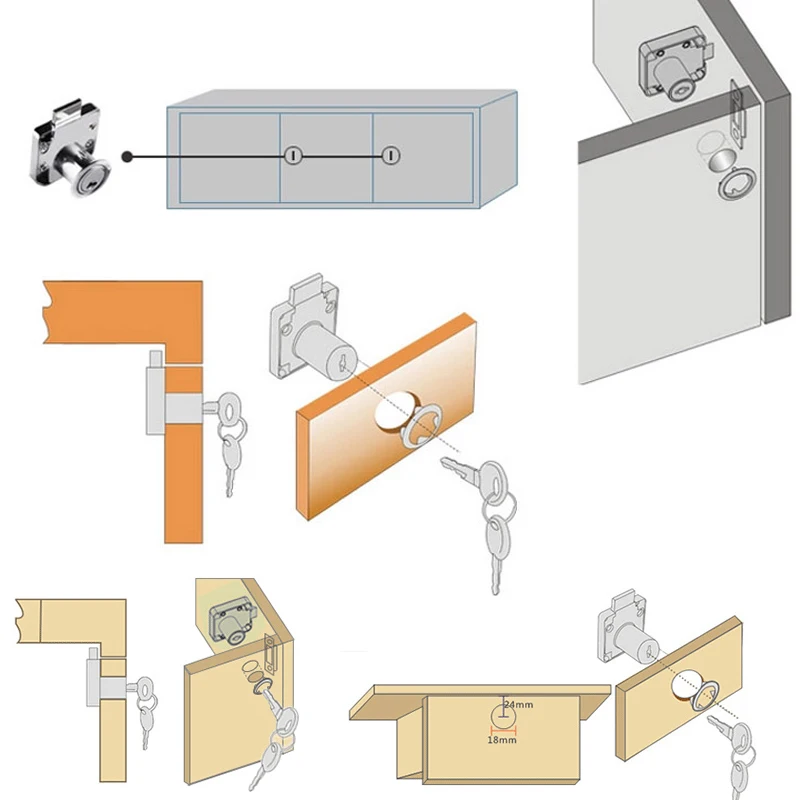 24mm
18mm