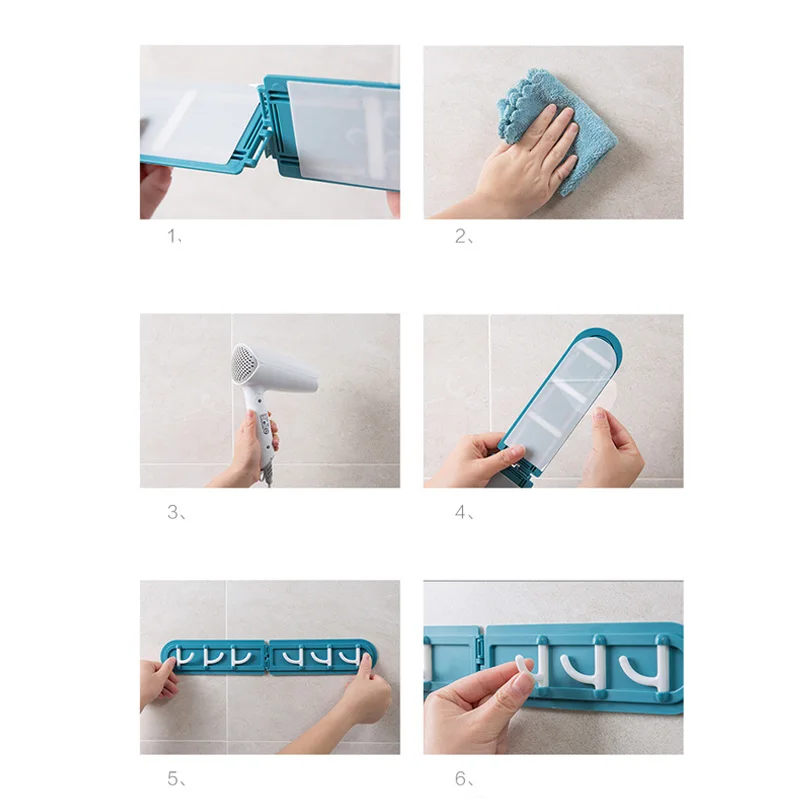 1、

2、

3、

4、

5、

6、