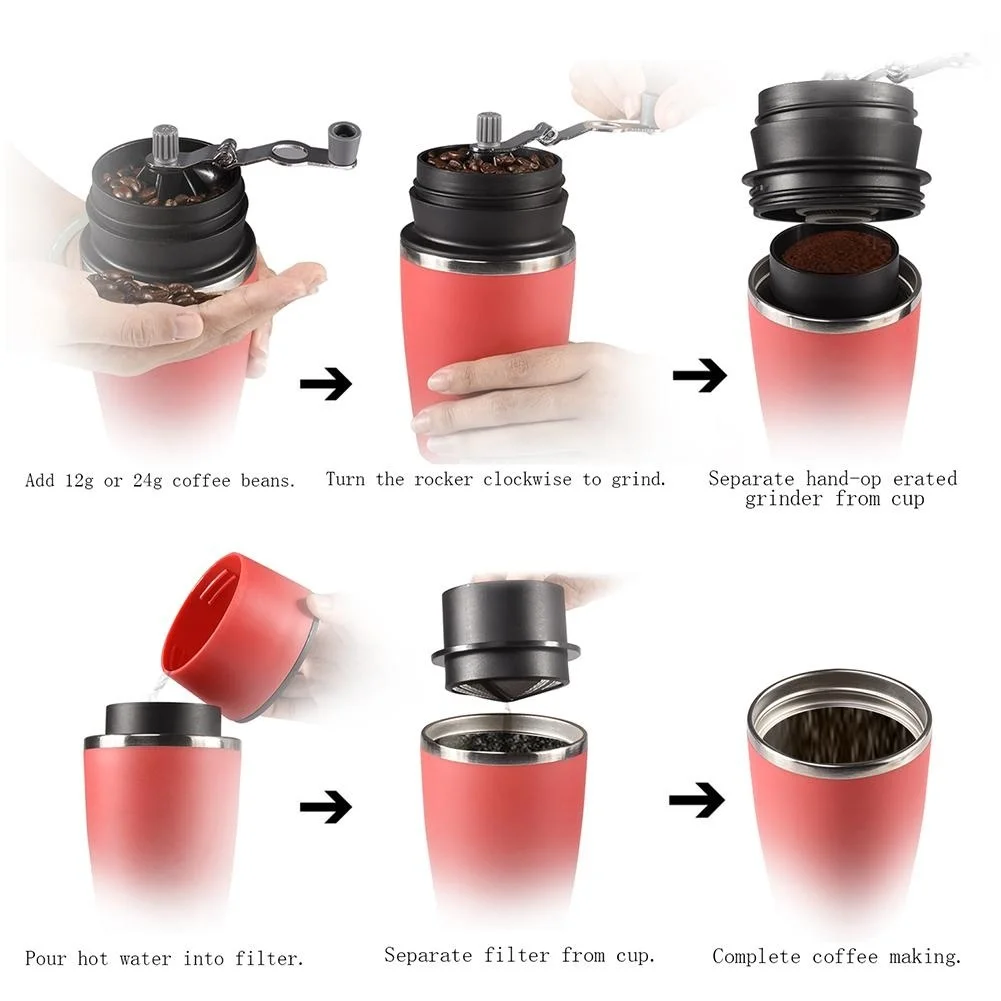 Add 12g or 24g coffee beans.

Turn the rocker clockwise to grind.

Separate hand-op erated grinder from cup

Pour hot water into filter.

Separate filter from cup.

Complete coffee making.