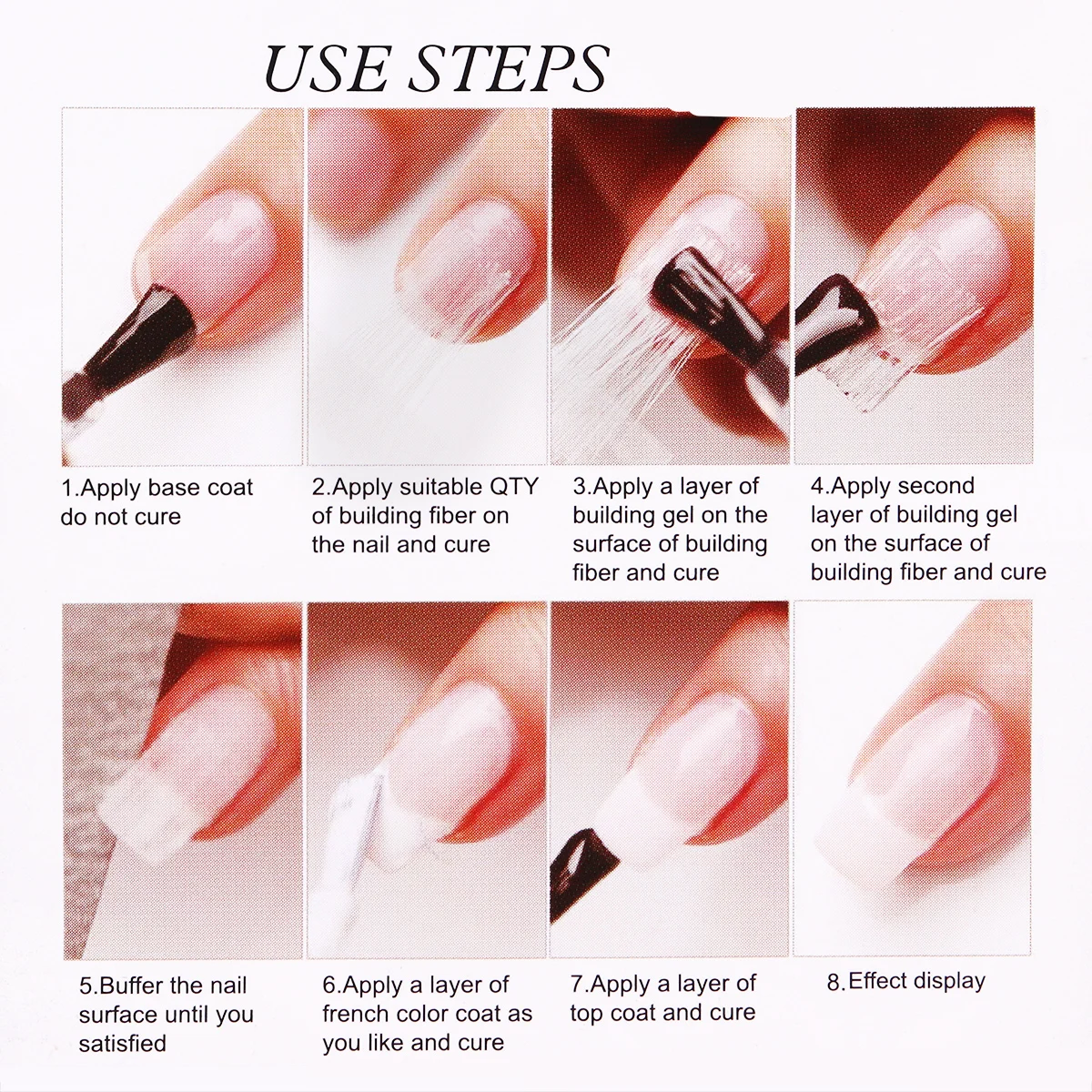 USE STEPS

1.Apply base coat do not cure

2.Apply suitable QTY of building fiber on the nail and cure

3.Apply a layer of building gel on the surface of building fiber and cure

4.Apply second layer of building gel on the surface of building fiber and cure

5.Buffer the nail surface until you satisfied

6.Apply a layer of french color coat as you like and cure

7.Apply a layer of top coat and cure

8.Effect display