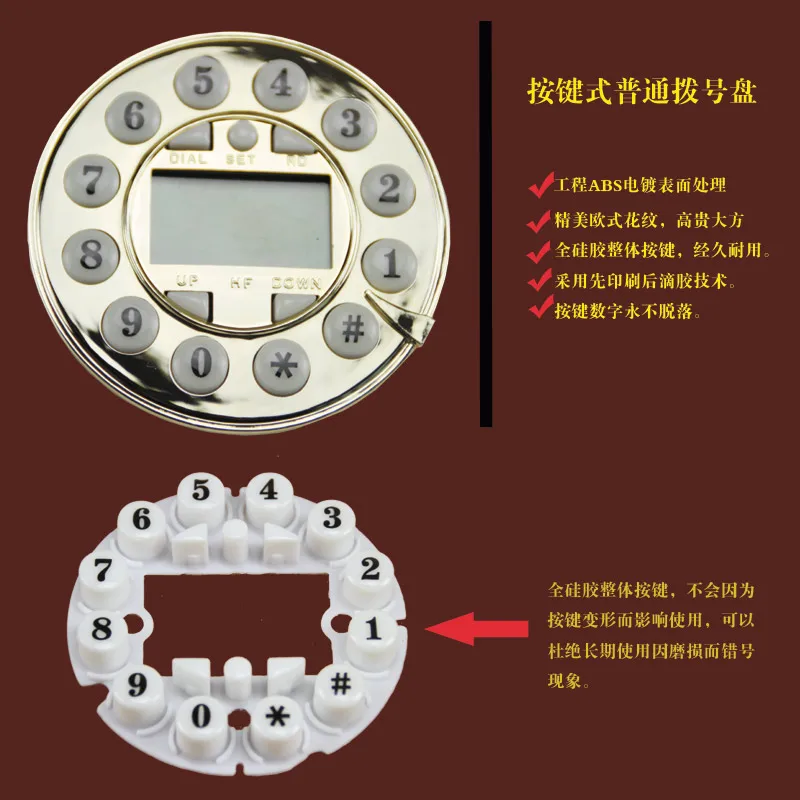 5 4
6 3
DIAL SET RD
7 2
8 1
UP HF DOWN
9 #
0 *

按键式普通拨号盘

工程ABS电镀表面处理
精美欧式花纹，高贵大方
全硅胶整体按键，经久耐用。
采用先印刷后滴胶技术。
按键数字永不脱落。

5 4
6 3
7 2
8 1
9 #
0 *

全硅胶整体按键，不会因为按键变形而影响使用，可以杜绝长期使用因磨损而错号现象。