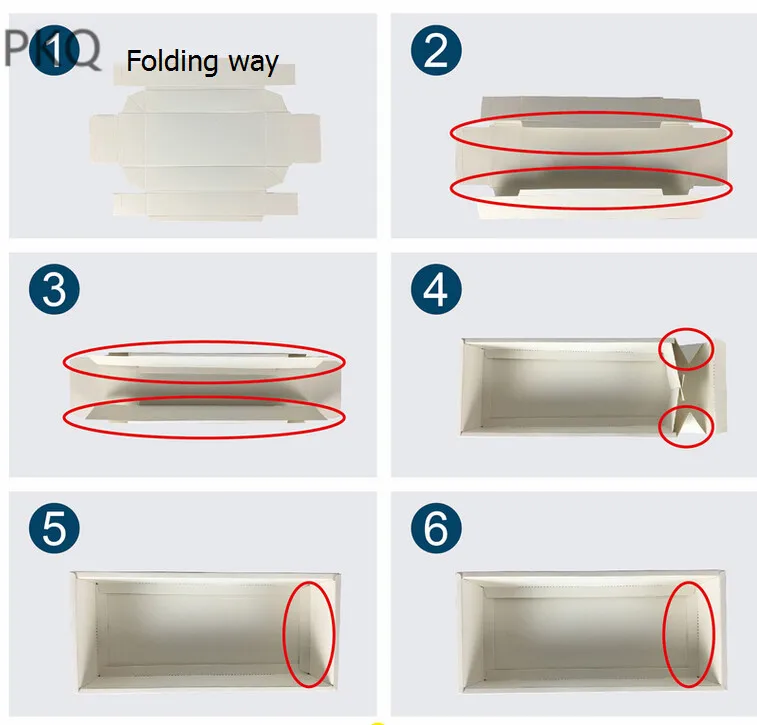 PKQ
1 Folding way

2

3

4

5

6