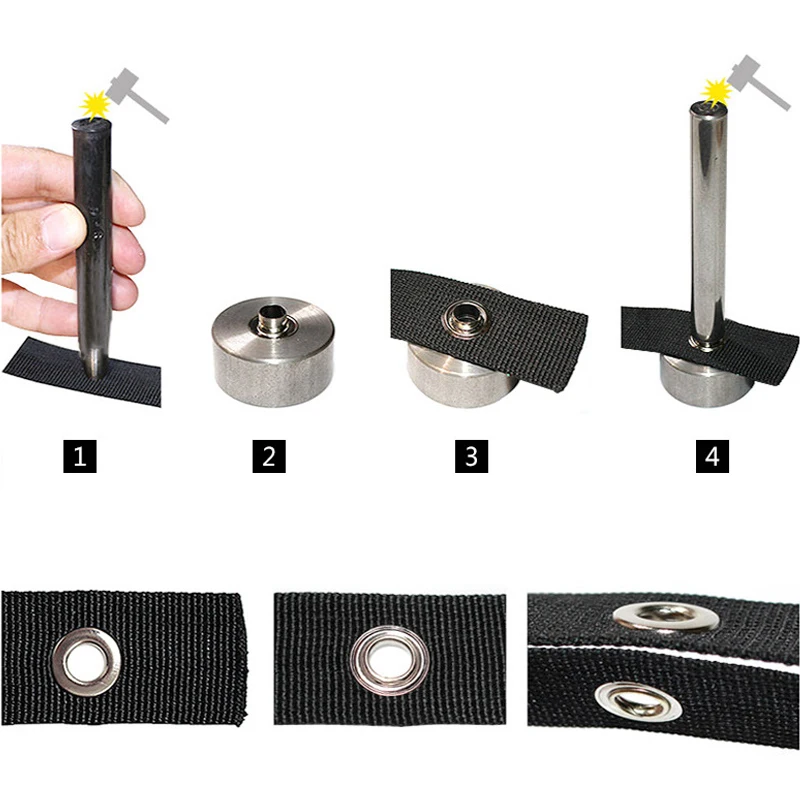 1

2

3

4