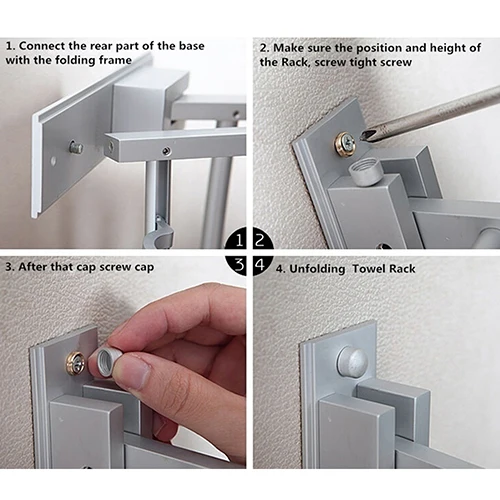 1. Connect the rear part of the base with the folding frame

2. Make sure the position and height of the Rack, screw tight screw

1 2
3 4

3. After that cap screw cap

4. Unfolding Towel Rack