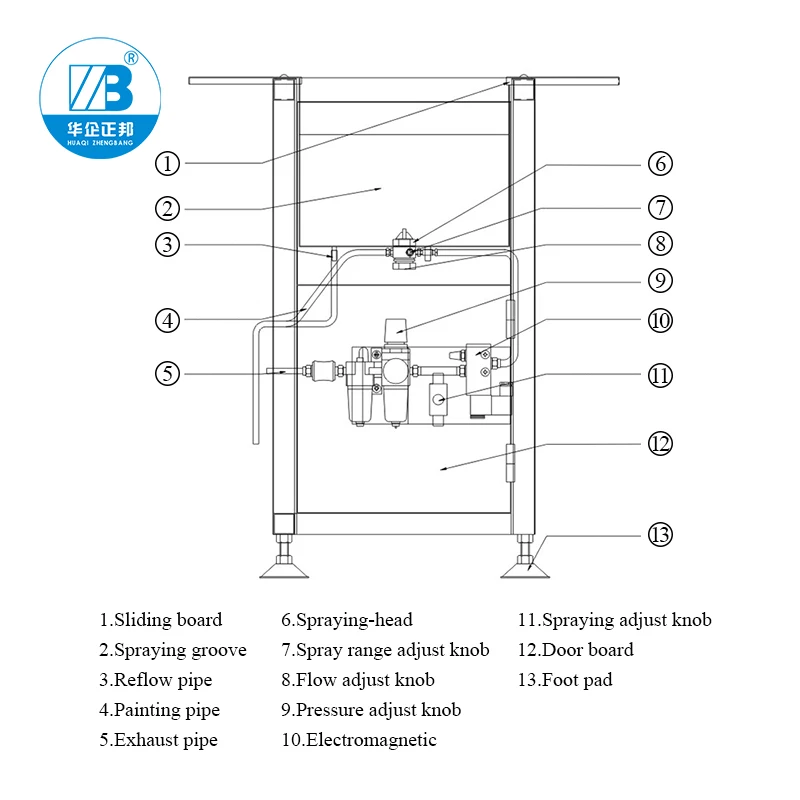 ®
华企正邦
HUAQI ZHENGBANG

①
②
③
④
⑤
⑥
⑦
⑧
⑨
⑩
⑪
⑫
⑬

1.Sliding board
2.Spraying groove
3.Reflow pipe
4.Painting pipe
5.Exhaust pipe

6.Spraying-head
7.Spray range adjust knob
8.Flow adjust knob
9.Pressure adjust knob
10.Electromagnetic

11.Spraying adjust knob
12.Door board
13.Foot pad