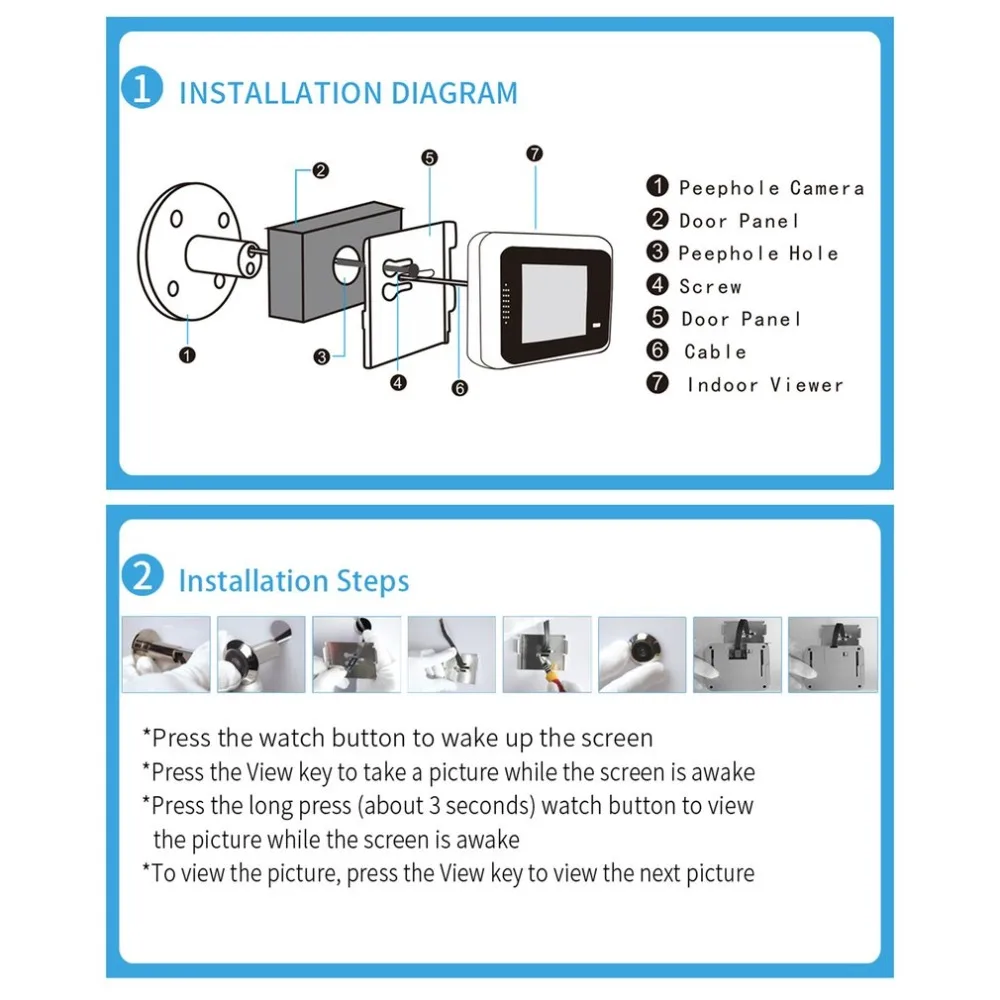 1 INSTALLATION DIAGRAM

2
5
7
1
3
4
6

1 Peephole Camera
2 Door Panel
3 Peephole Hole
4 Screw
5 Door Panel
6 Cable
7 Indoor Viewer

2 Installation Steps

*Press the watch button to wake up the screen
*Press the View key to take a picture while the screen is awake
*Press the long press (about 3 seconds) watch button to view the picture while the screen is awake
*To view the picture, press the View key to view the next picture