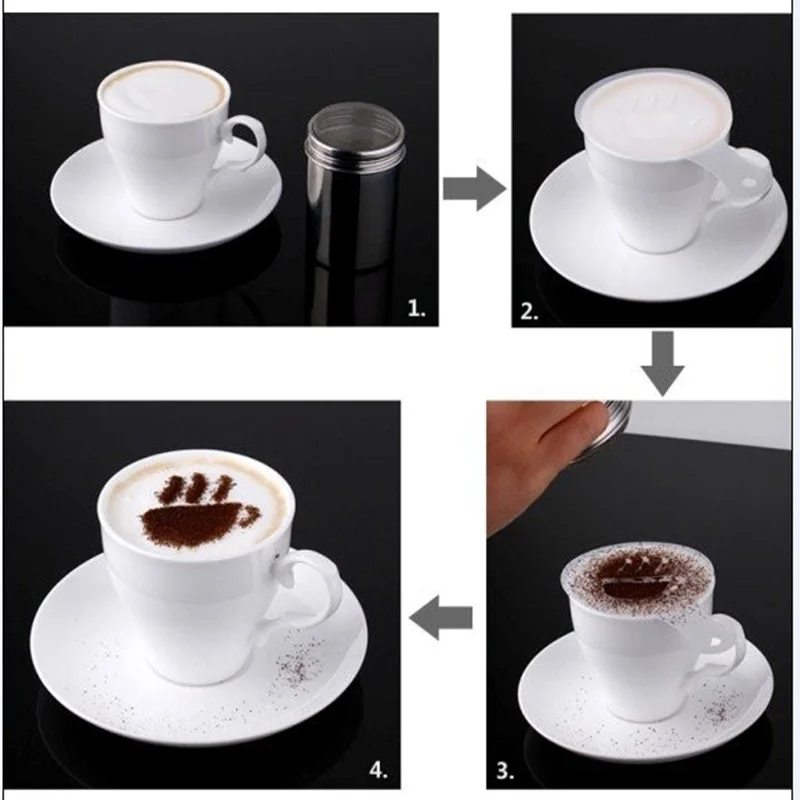 1.

2.

3.

4.