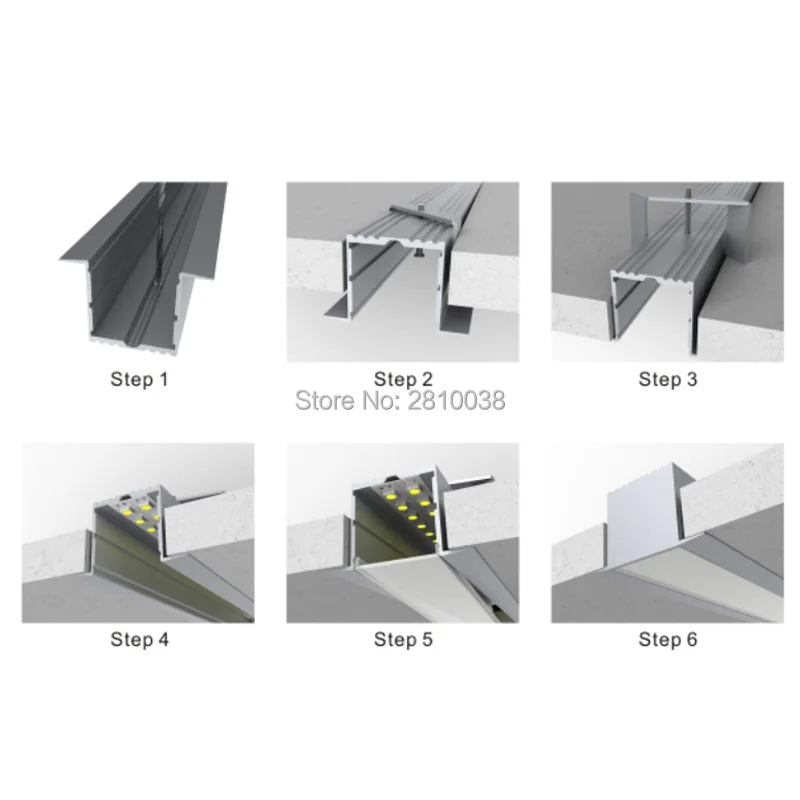 Step 1

Step 2

Step 3

Store No: 2810038

Step 4

Step 5

Step 6