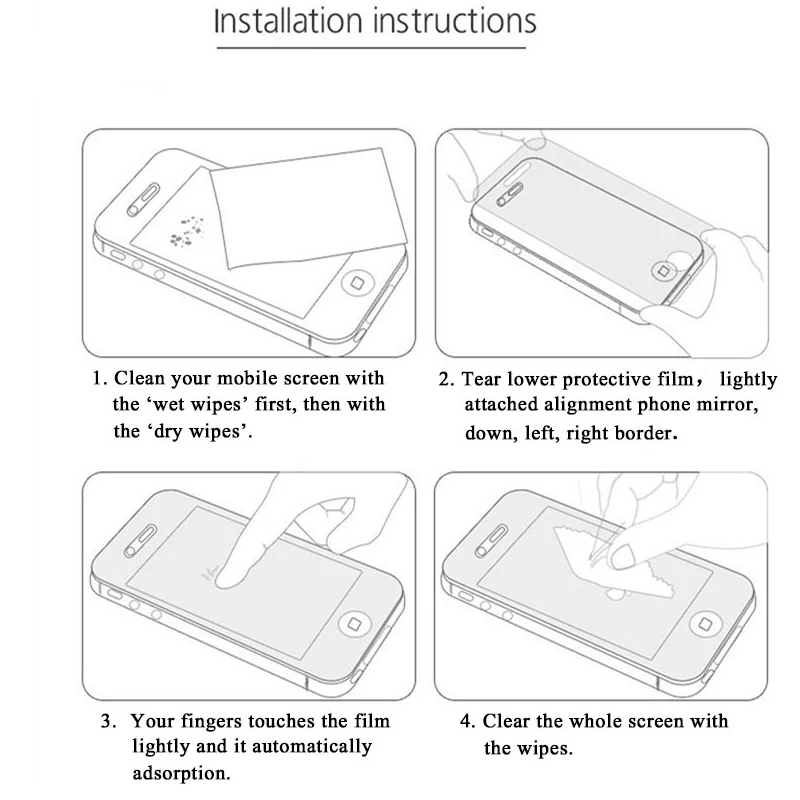 Installation instructions

1. Clean your mobile screen with the ‘wet wipes’ first, then with the ‘dry wipes’.

2. Tear lower protective film， lightly attached alignment phone mirror, down, left, right border.

3. Your fingers touches the film lightly and it automatically adsorption.

4. Clear the whole screen with the wipes.