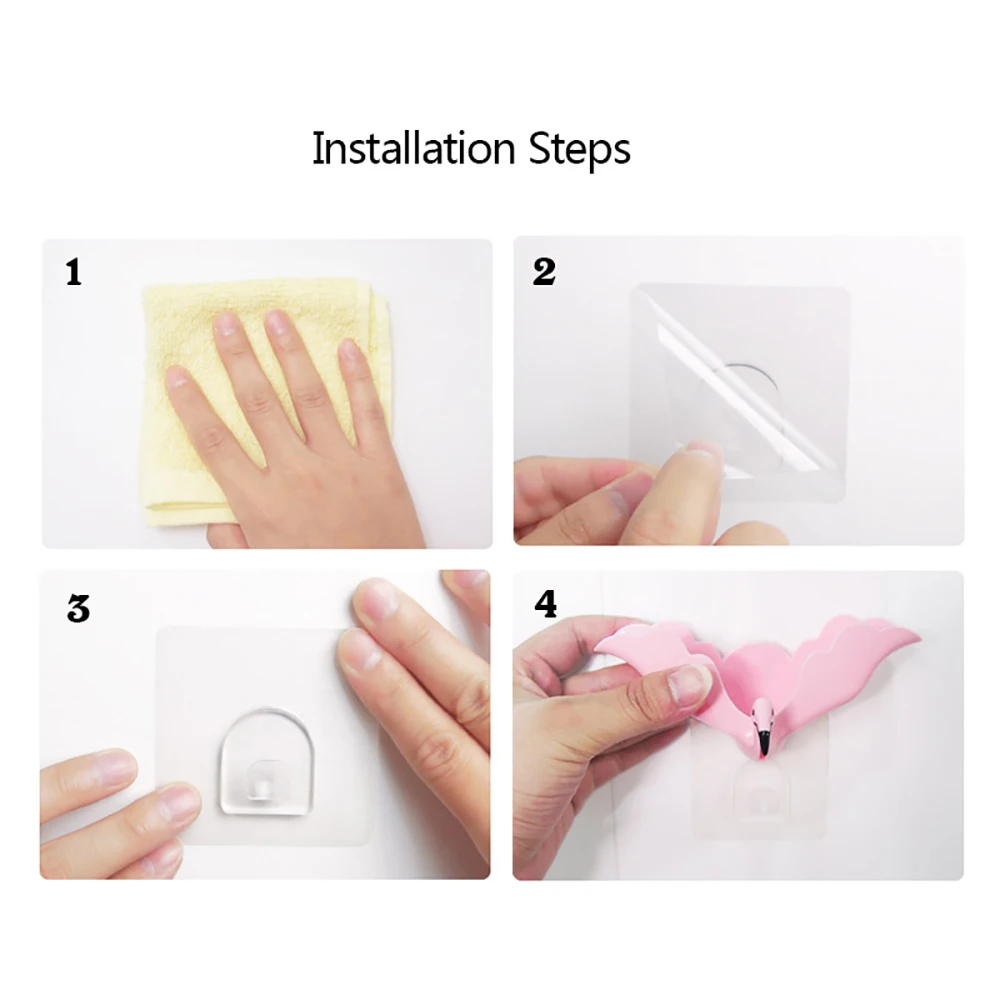 Installation Steps

1

2

3

4