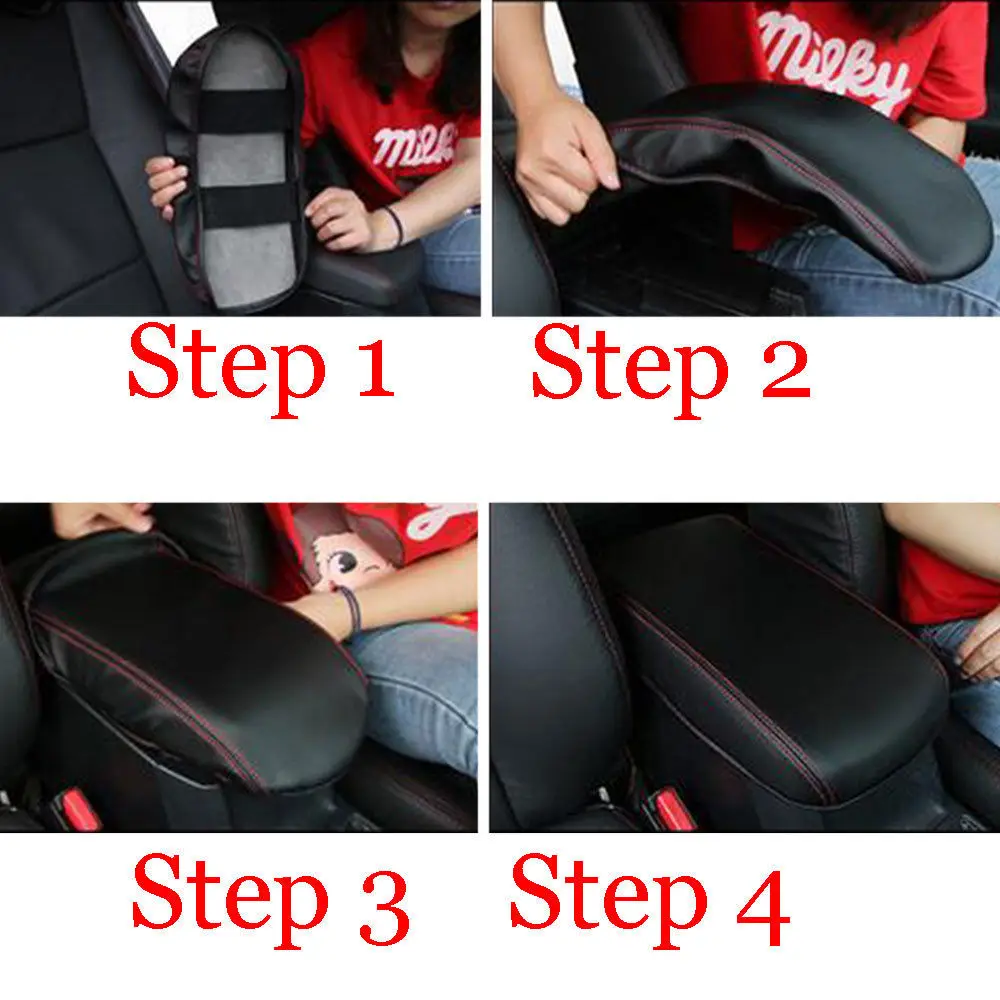 milky

milky

Step 1

Step 2

Step 3

Step 4