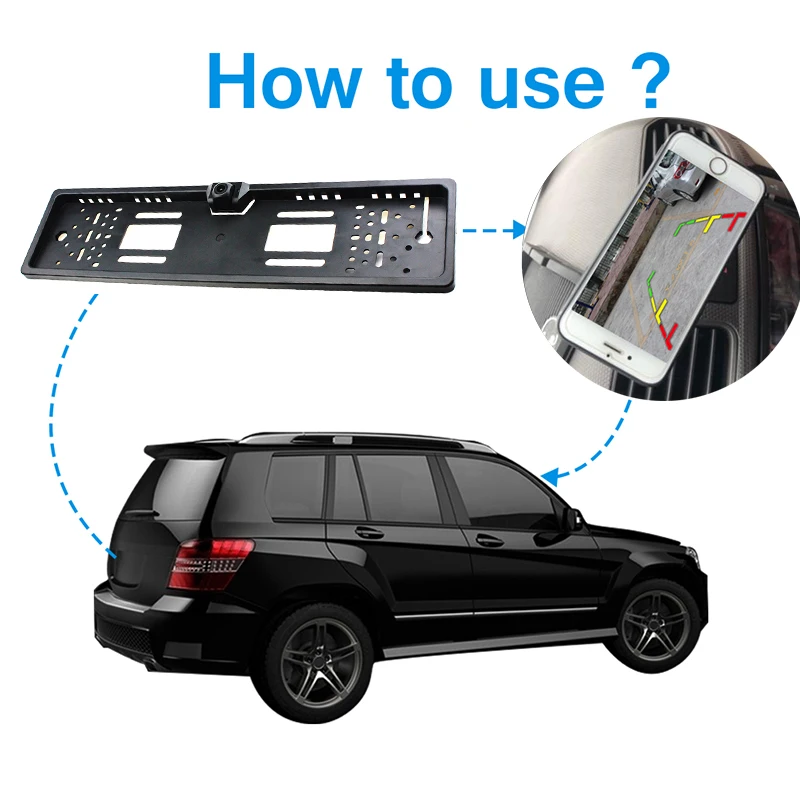 How to use ?